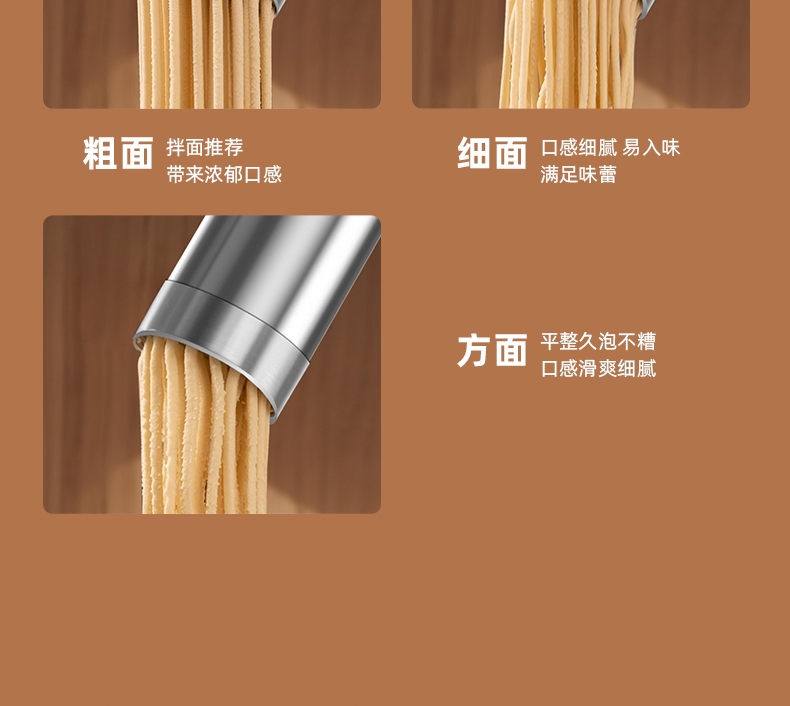 粗面 拌面推荐
带来浓郁口感

细面 口感细腻 易入味
满足味蕾

方面 平整久泡不糟
口感滑爽细腻