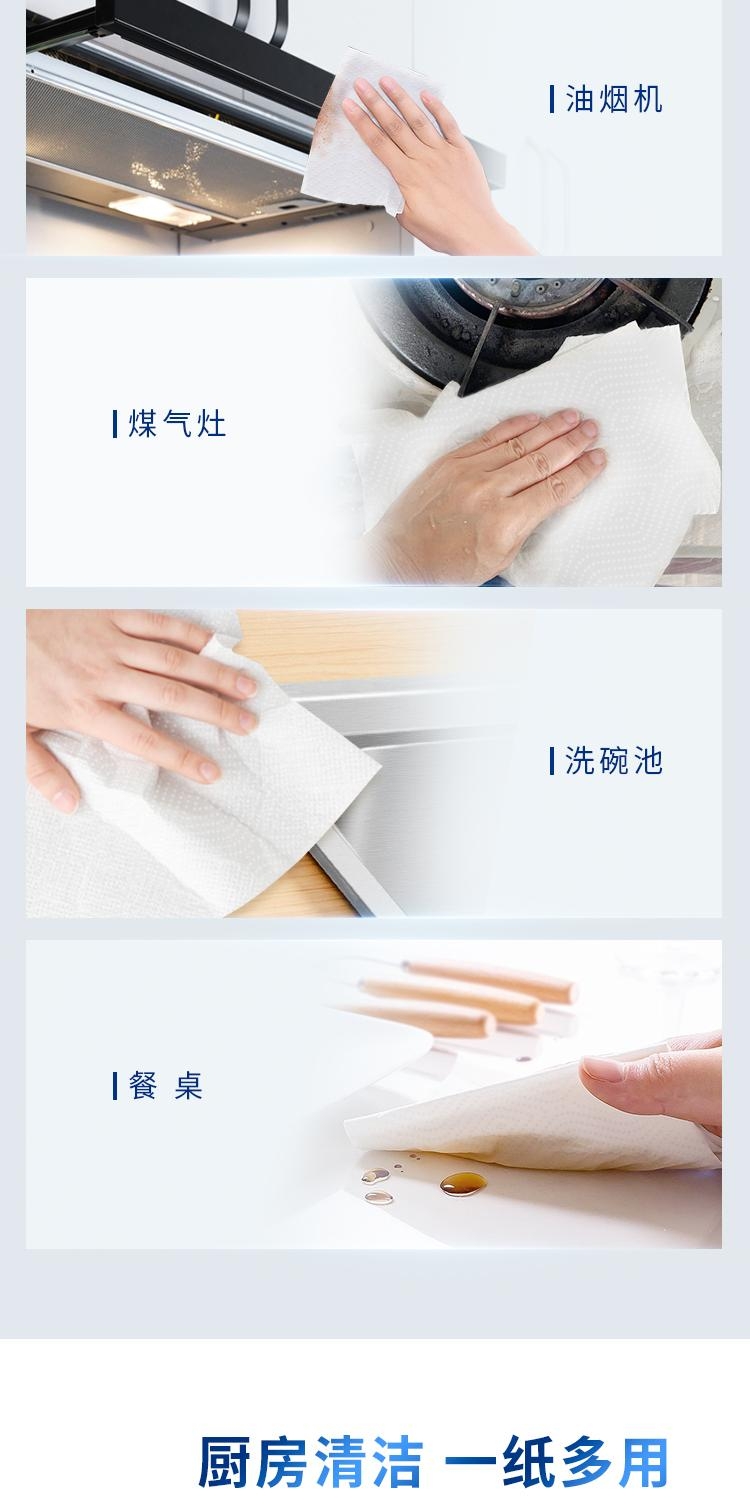 油烟机

煤气灶

洗碗池

餐 桌

厨房清洁 一纸多用