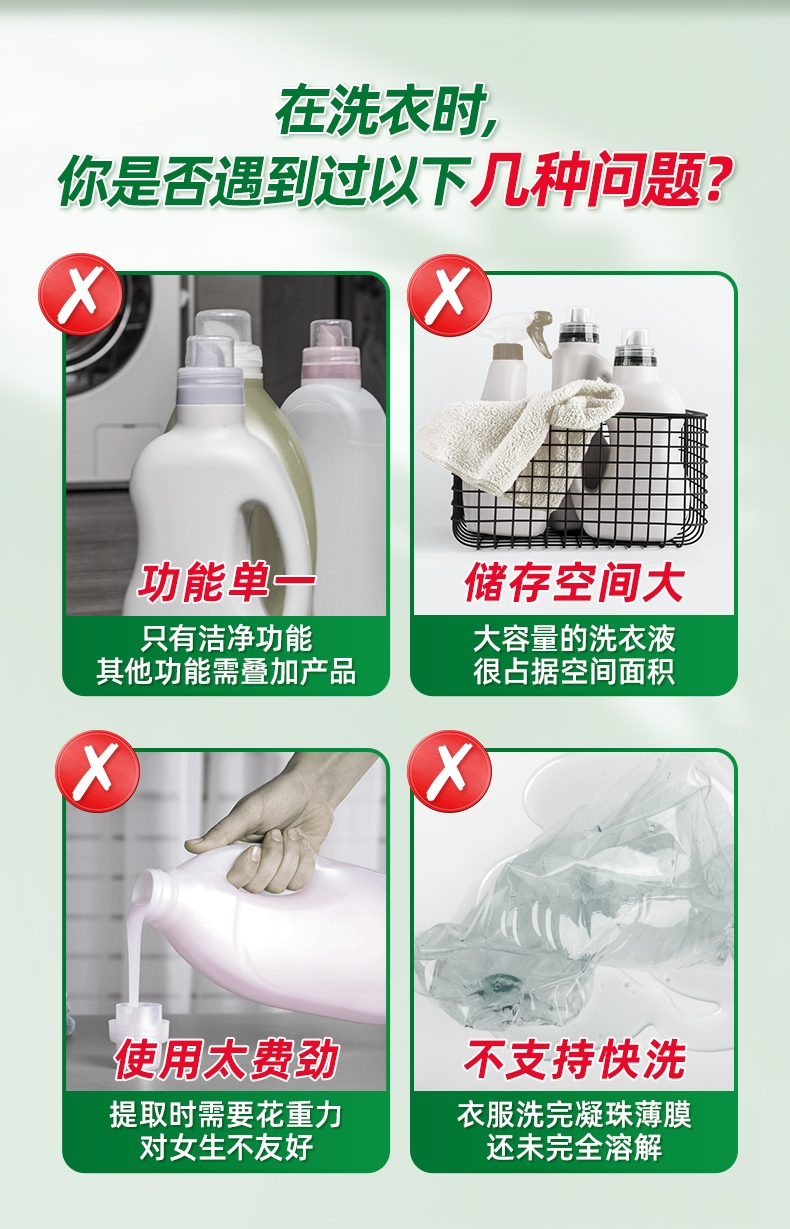 在洗衣时,
你是否遇到过以下几种问题?

功能单一

只有洁净功能
其他功能需叠加产品

储存空间大

大容量的洗衣液
很占据空间面积

使用太费劲

提取时需要花重力
对女生不友好

不支持快洗

衣服洗完凝珠薄膜
还未完全溶解