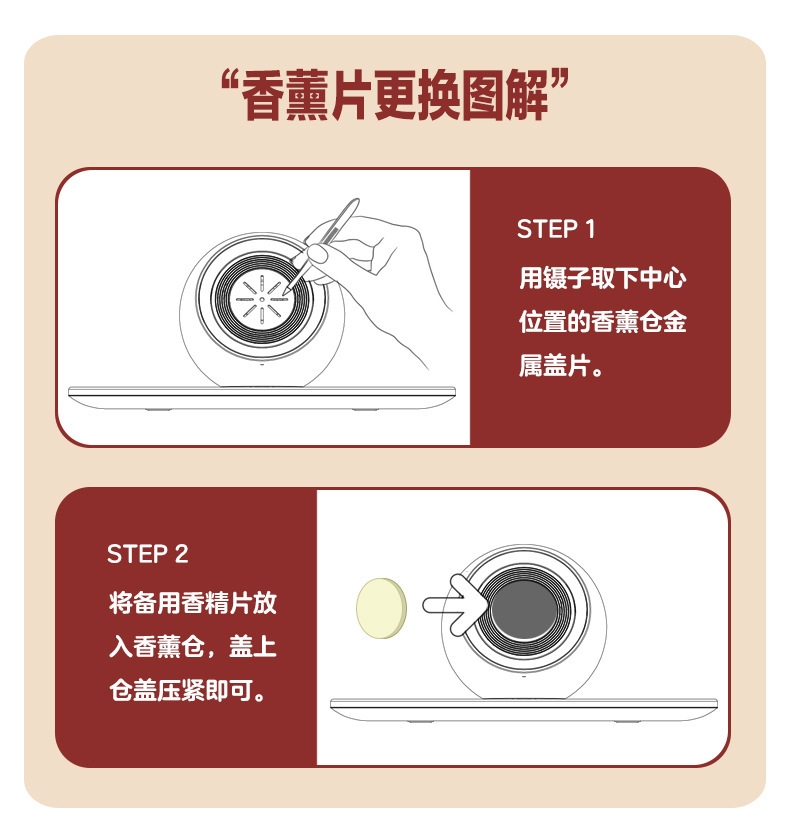 “香薰片更换图解”

STEP 1

用镊子取下中心位置的香薰仓金属盖片。

STEP 2

将备用香精片放入香薰仓，盖上仓盖压紧即可。