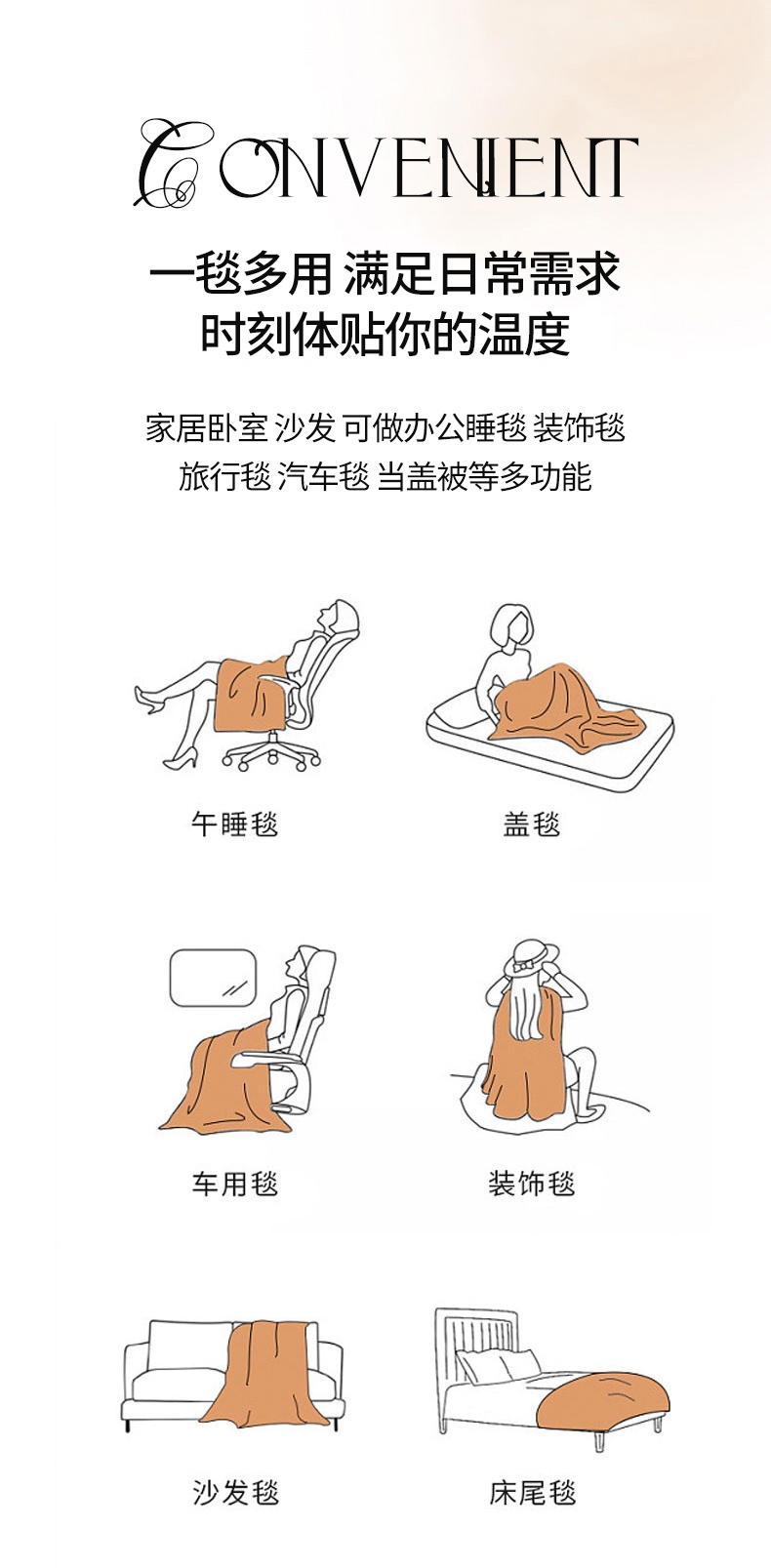 CONVENIENT

一毯多用 满足日常需求
时刻体贴你的温度

家居卧室 沙发 可做办公睡毯 装饰毯
旅行毯 汽车毯 当盖被等多功能

午睡毯

盖毯

车用毯

装饰毯

沙发毯

床尾毯