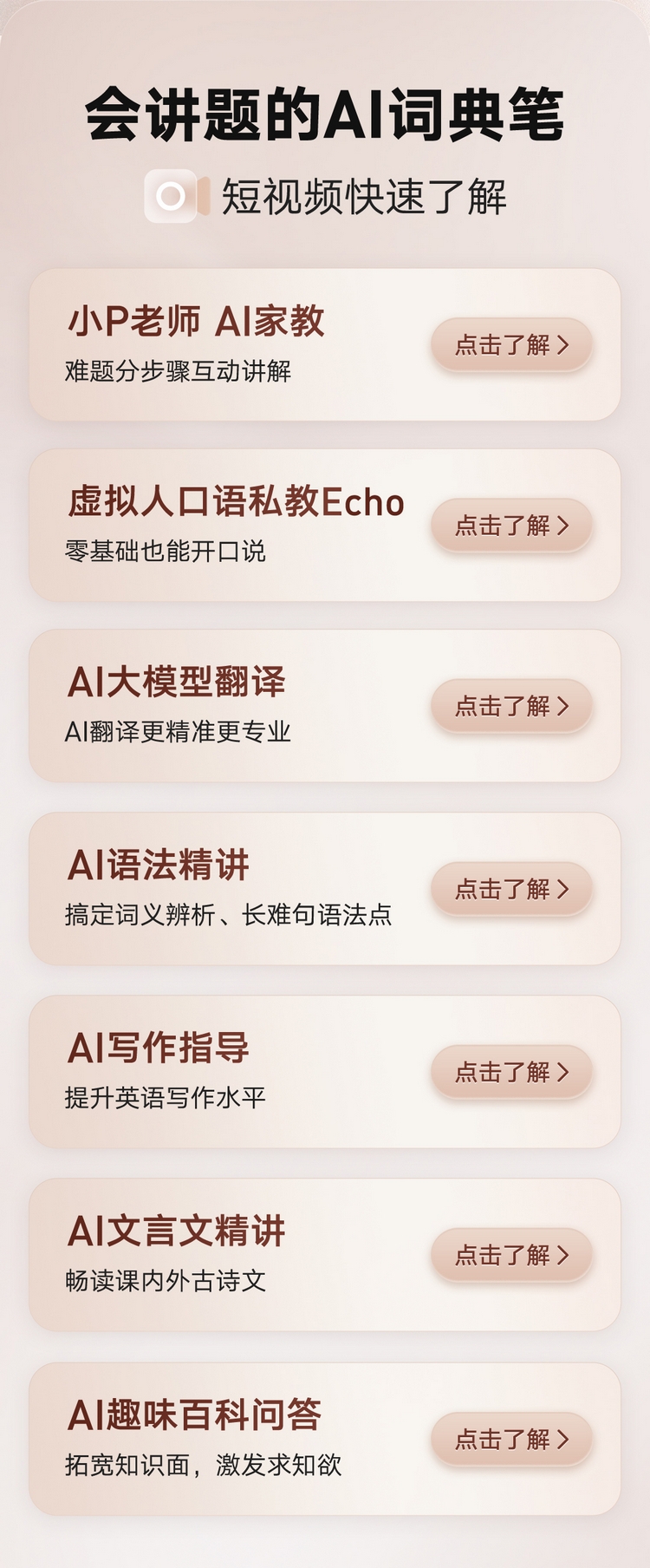 会讲题的AI词典笔

短视频快速了解

小P老师 AI家教
难题分步骤互动讲解
点击了解 >

虚拟人口语私教Echo
零基础也能开口说
点击了解 >

AI大模型翻译
AI翻译更精准更专业
点击了解 >

AI语法精讲
搞定词义辨析、长难句语法点
点击了解 >

AI写作指导
提升英语写作水平
点击了解 >

AI文言文精讲
畅读课内外古诗文
点击了解 >

AI趣味百科问答
拓宽知识面，激发求知欲
点击了解 >