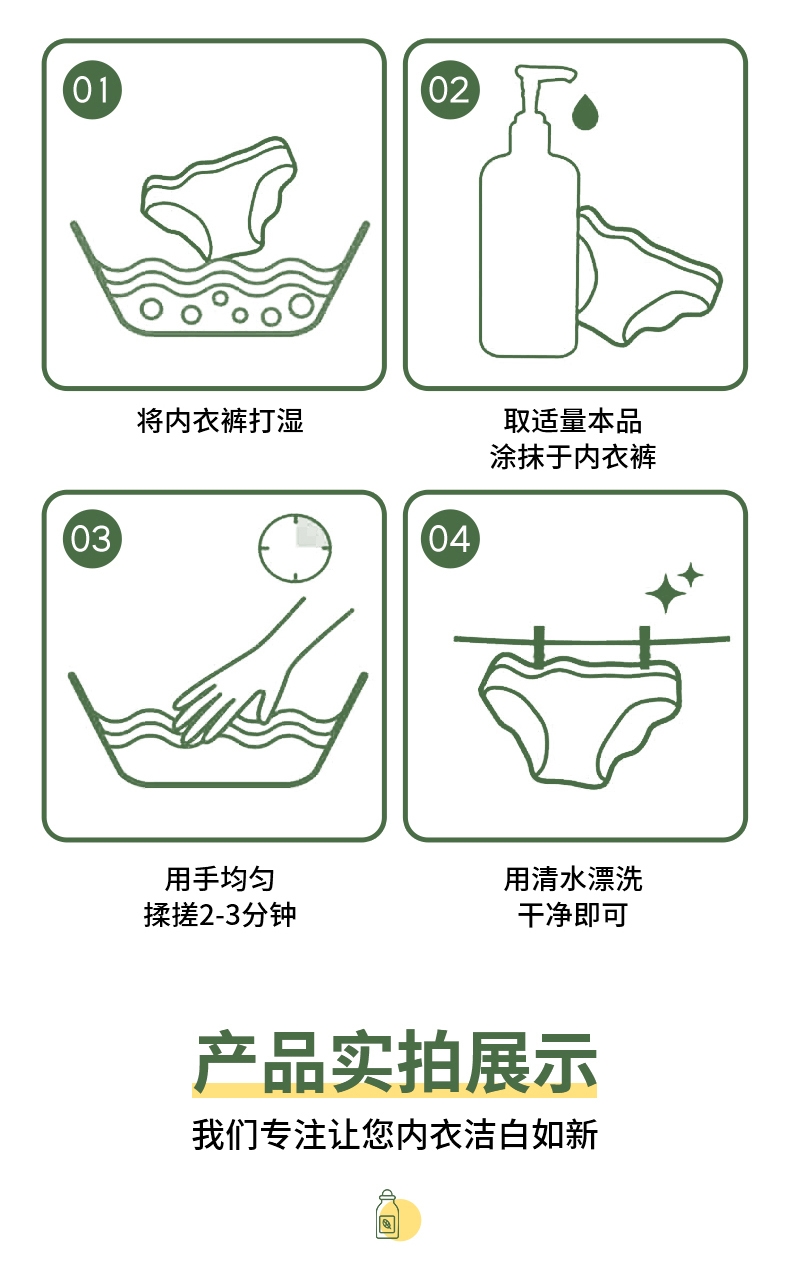 01

将内衣裤打湿

02

取适量本品
涂抹于内衣裤

03

用手均匀
揉搓2-3分钟

04

用清水漂洗
干净即可

产品实拍展示

我们专注让您内衣洁白如新