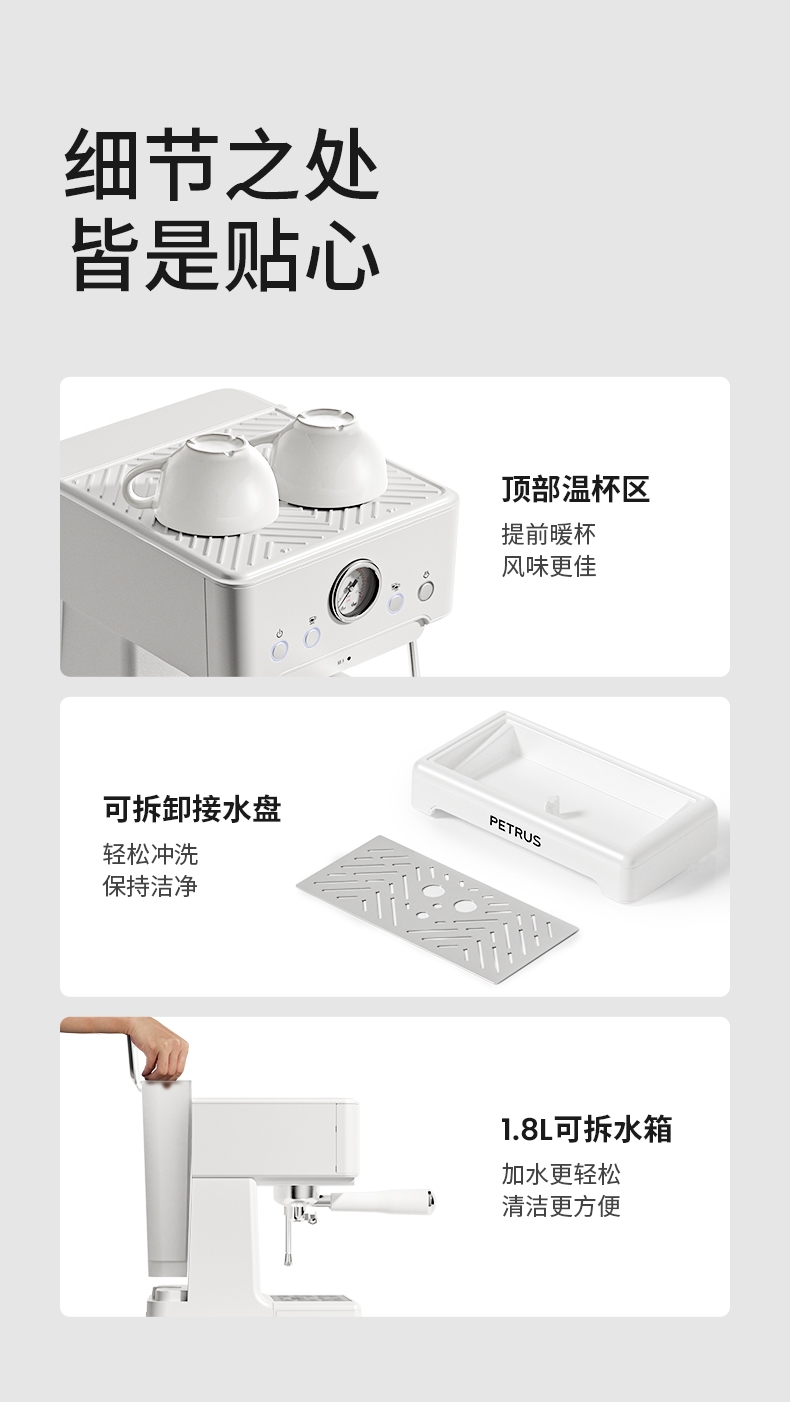 细节之处
皆是贴心

顶部温杯区
提前暖杯
风味更佳

可拆卸接水盘
轻松冲洗
保持洁净

PETRUS

1.8L可拆水箱
加水更轻松
清洁更方便