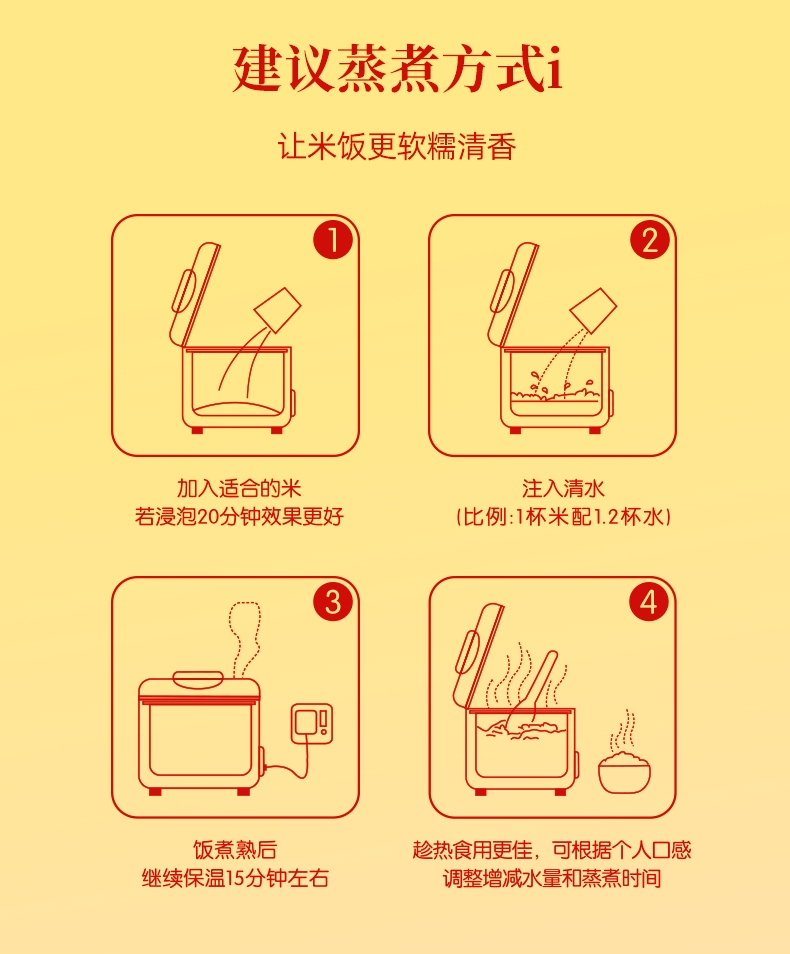 建议蒸煮方式i

让米饭更软糯清香

1

加入适合的米
若浸泡20分钟效果更好

2

注入清水
(比例:1杯米配1.2杯水)

3

饭煮熟后
继续保温15分钟左右

4

趁热食用更佳，可根据个人口感
调整增减水量和蒸煮时间