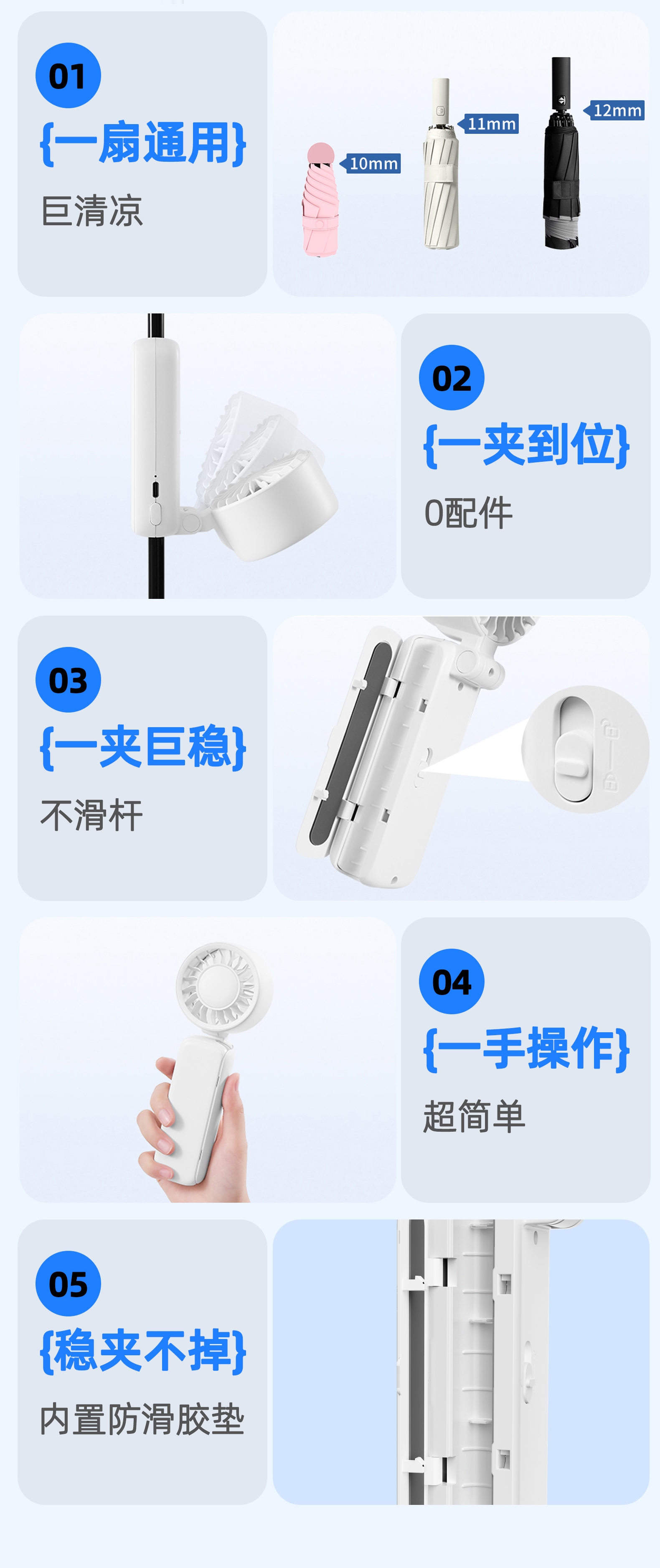 01
{一扇通用}
巨清凉

10mm
11mm
12mm

02
{一夹到位}
0配件

03
{一夹巨稳}
不滑杆

04
{一手操作}
超简单

05
{稳夹不掉}
内置防滑胶垫