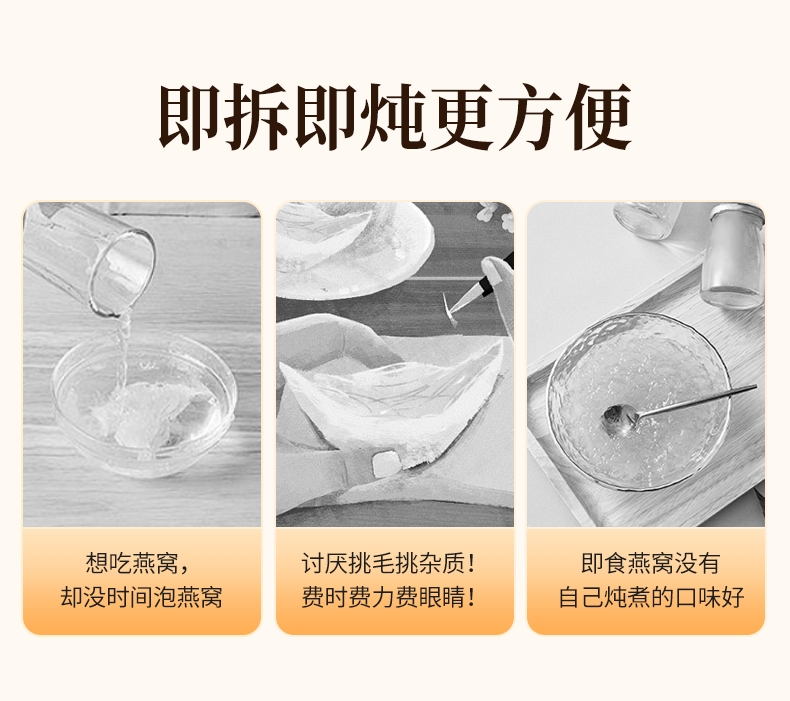 即拆即炖更方便

想吃燕窝，
却没时间泡燕窝

讨厌挑毛挑杂质！
费时费力费眼睛！

即食燕窝没有
自己炖煮的口味好