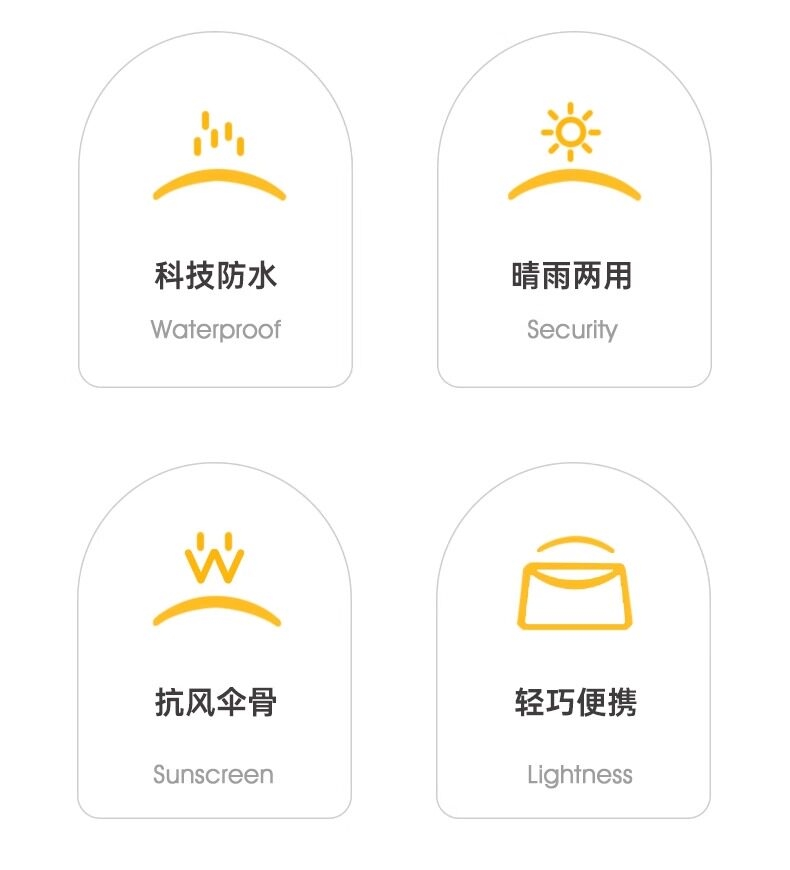 科技防水

Waterproof

晴雨两用

Security

抗风伞骨

Sunscreen

轻巧便携

Lightness