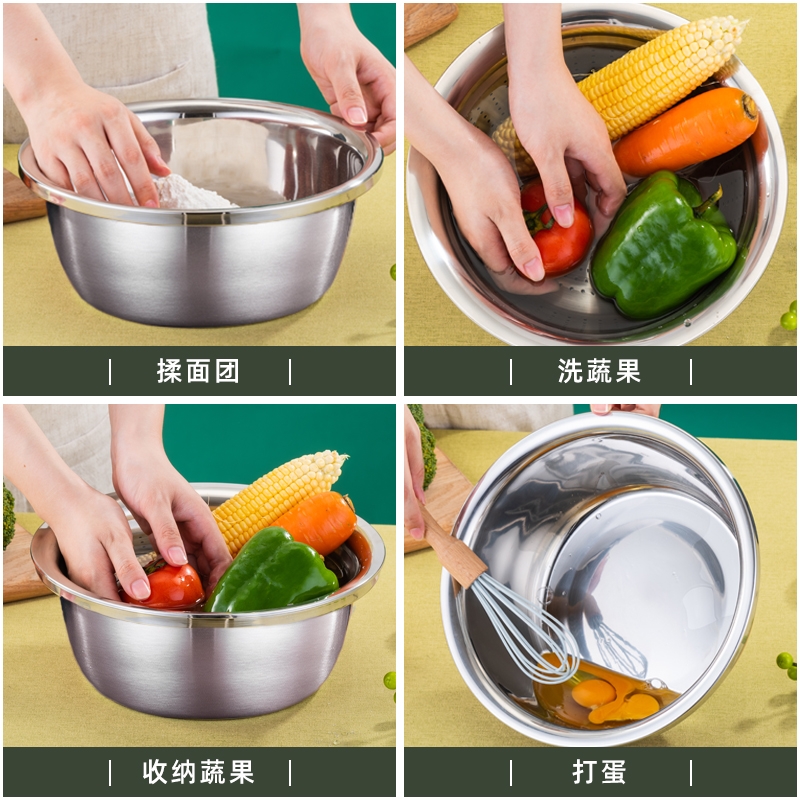 | 揉面团 |

| 洗蔬果 |

| 收纳蔬果 |

| 打蛋 |