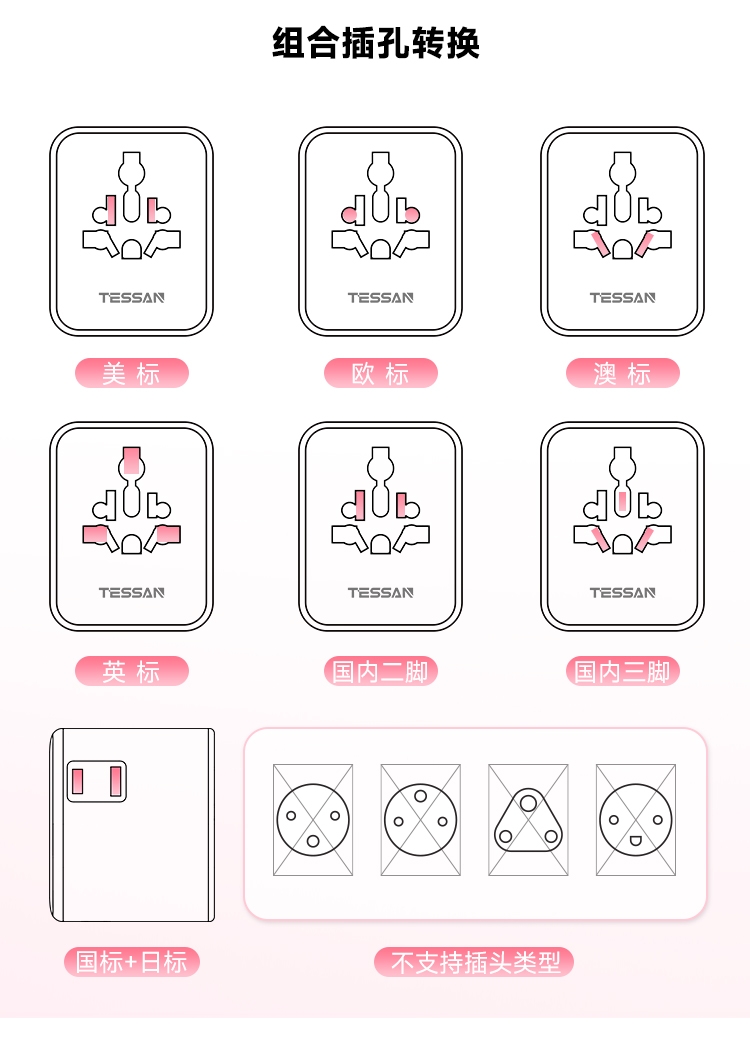 组合插孔转换

TESSAN

美 标

TESSAN

欧 标

TESSAN

澳 标

TESSAN

英 标

TESSAN

国内二脚

TESSAN

国内三脚

国标+日标

不支持插头类型