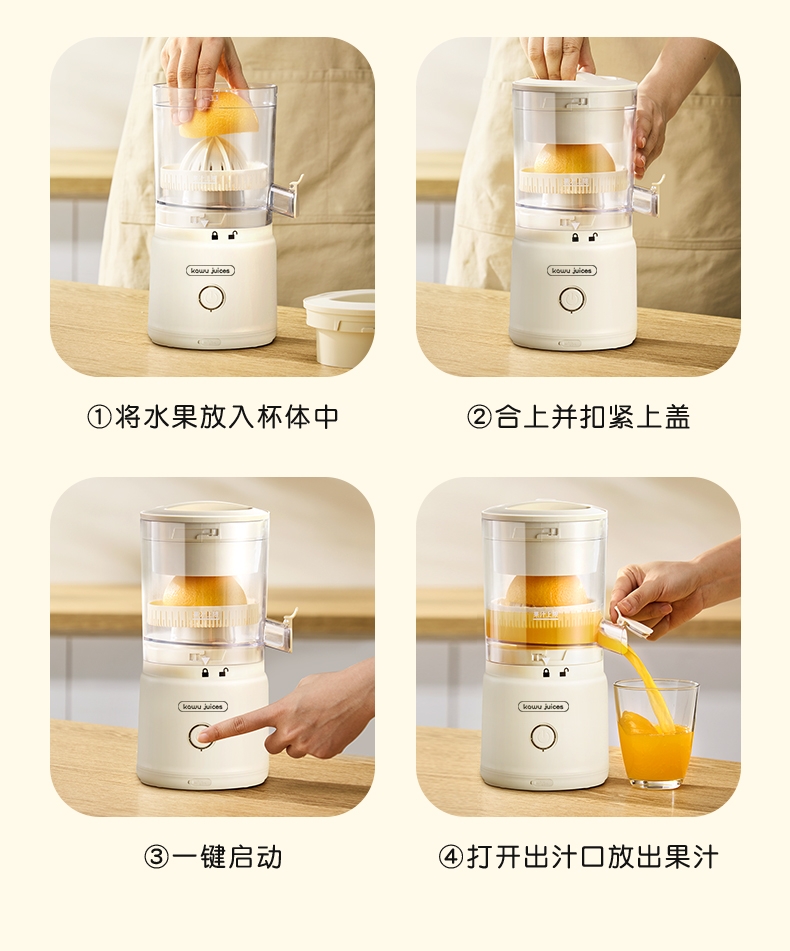 kowu juices

①将水果放入杯体中

kowu juices

②合上并扣紧上盖

kowu juices

③一键启动

kowu juices

④打开出汁口放出果汁