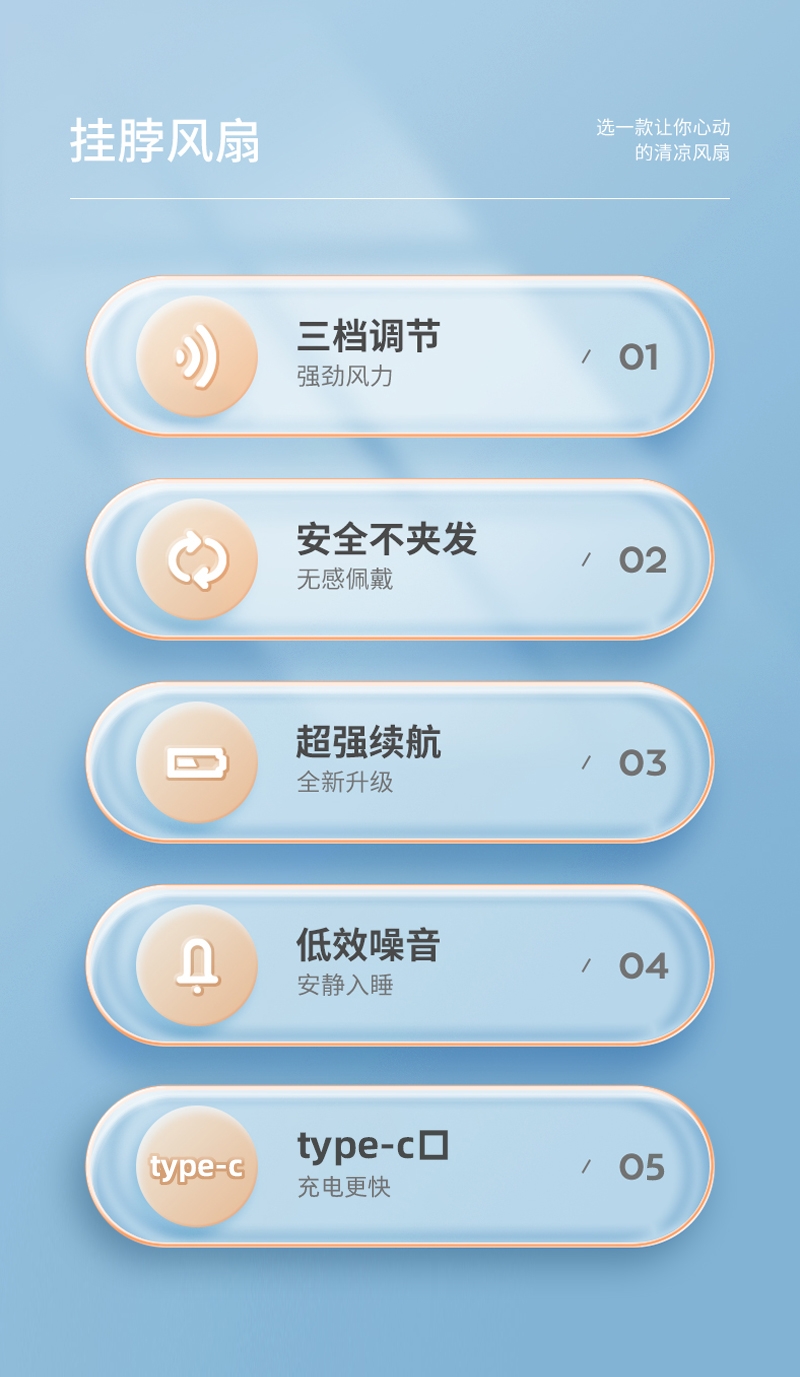 挂脖风扇

选一款让你心动
的清凉风扇

三档调节
强劲风力
/ 01

安全不夹发
无感佩戴
/ 02

超强续航
全新升级
/ 03

低效噪音
安静入睡
/ 04

type-c
type-c口
充电更快
/ 05