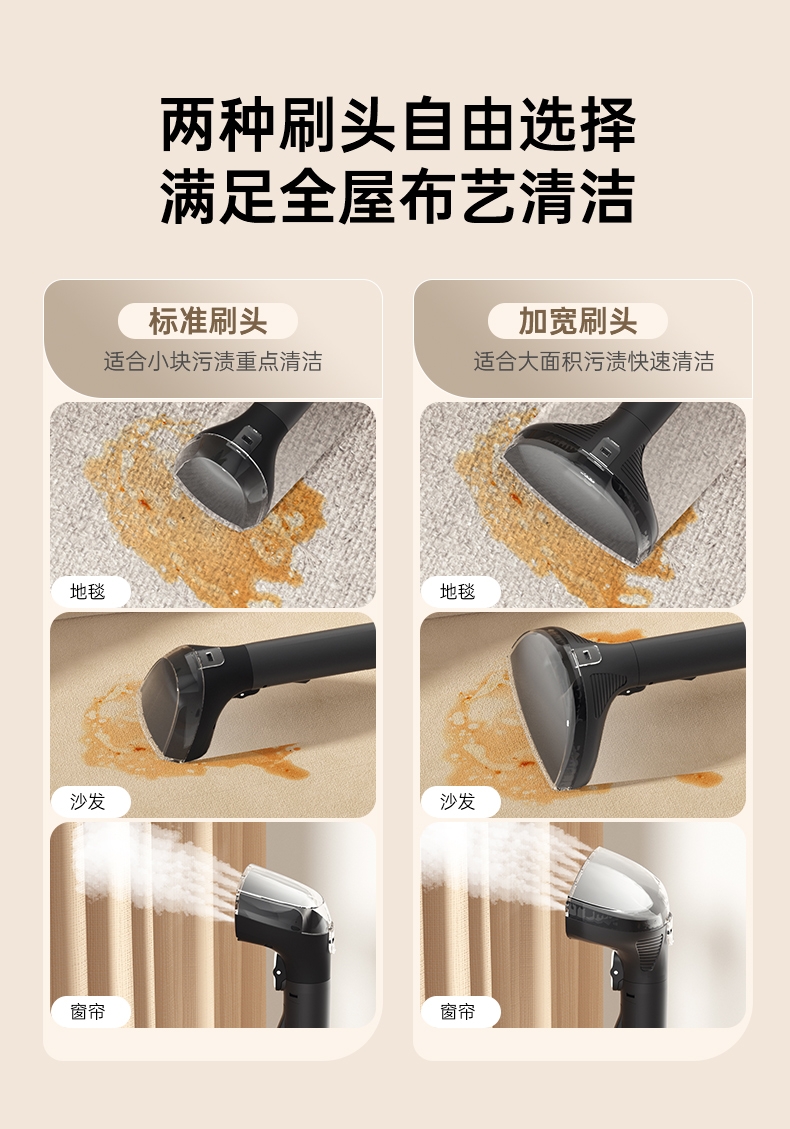 两种刷头自由选择
满足全屋布艺清洁

标准刷头
适合小块污渍重点清洁

地毯

沙发

窗帘

加宽刷头
适合大面积污渍快速清洁

地毯

沙发

窗帘