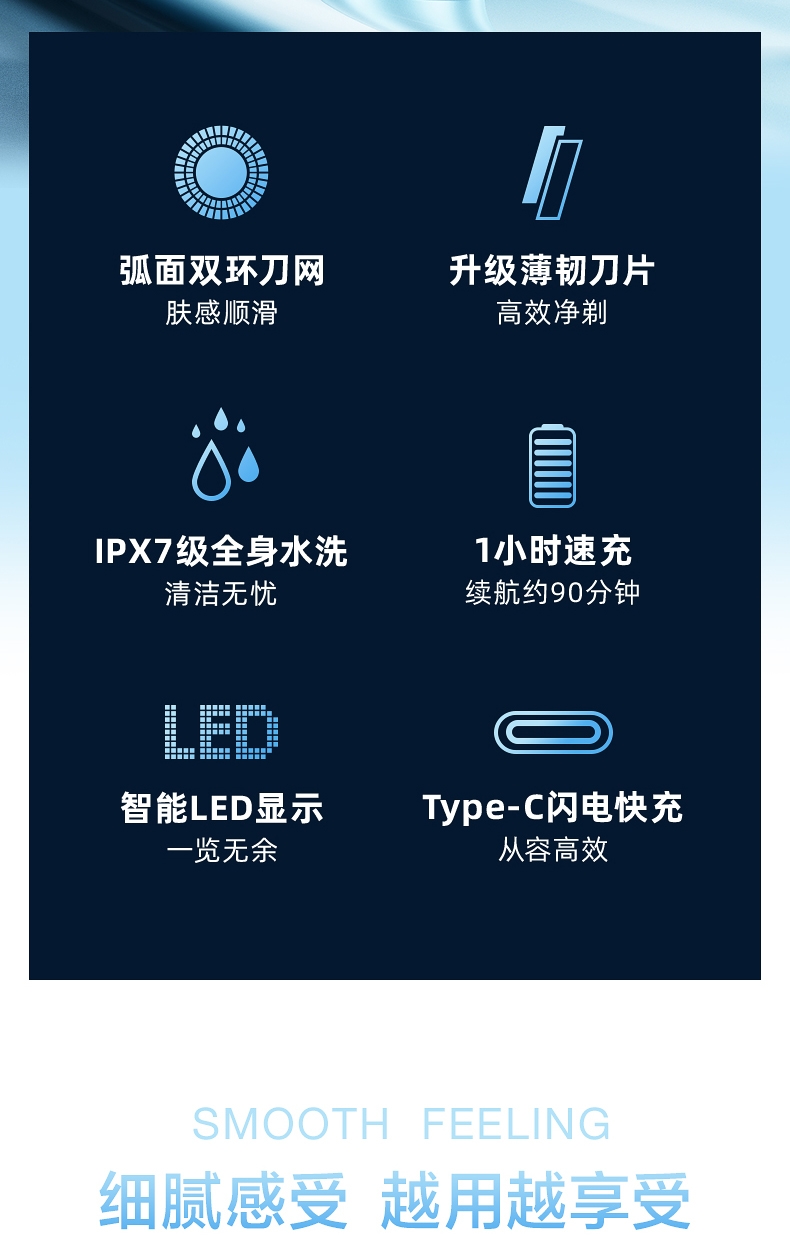 弧面双环刀网
肤感顺滑

升级薄韧刀片
高效净剃

IPX7级全身水洗
清洁无忧

1小时速充
续航约90分钟

LED

智能LED显示
一览无余

Type-C闪电快充
从容高效

SMOOTH FEELING

细腻感受 越用越享受