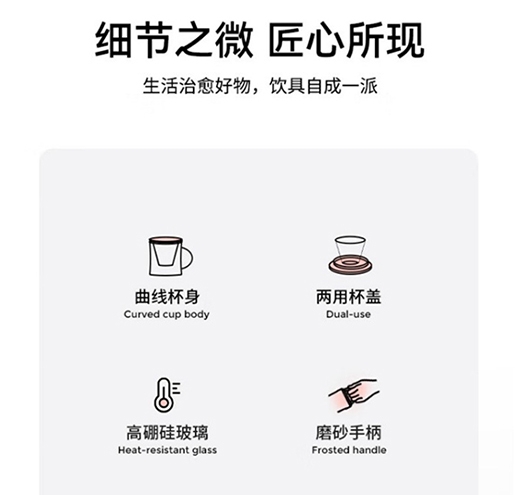 细节之微 匠心所现

生活治愈好物，饮具自成一派

曲线杯身
Curved cup body

两用杯盖
Dual-use

高硼硅玻璃
Heat-resistant glass

磨砂手柄
Frosted handle