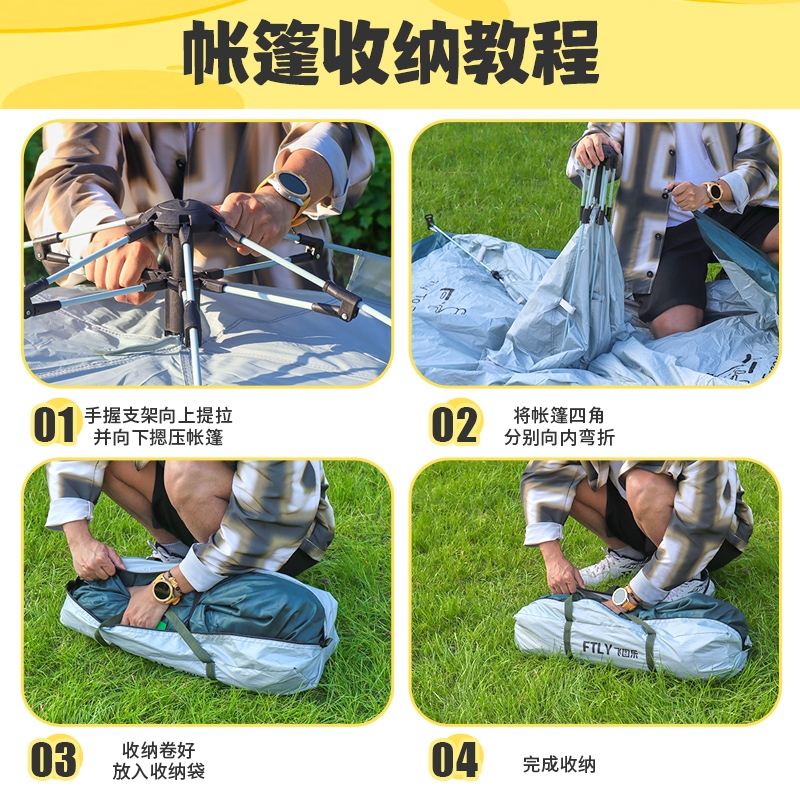 帐篷收纳教程

01 手握支架向上提拉
并向下摁压帐篷

02 将帐篷四角
分别向内弯折

FTLY 飞图乐

03 收纳卷好
放入收纳袋

04 完成收纳