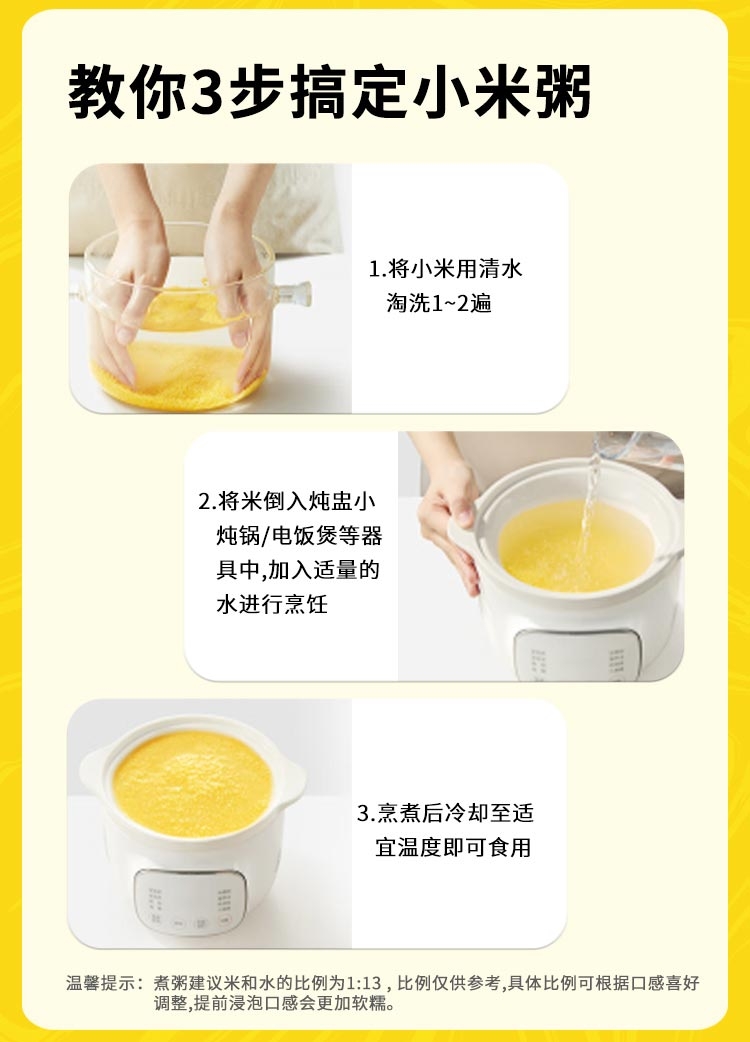 教你3步搞定小米粥

1.将小米用清水淘洗1~2遍

2.将米倒入炖盅小炖锅/电饭煲等器具中,加入适量的水进行烹饪

3.烹煮后冷却至适宜温度即可食用

温馨提示：煮粥建议米和水的比例为1:13，比例仅供参考,具体比例可根据口感喜好调整,提前浸泡口感会更加软糯。