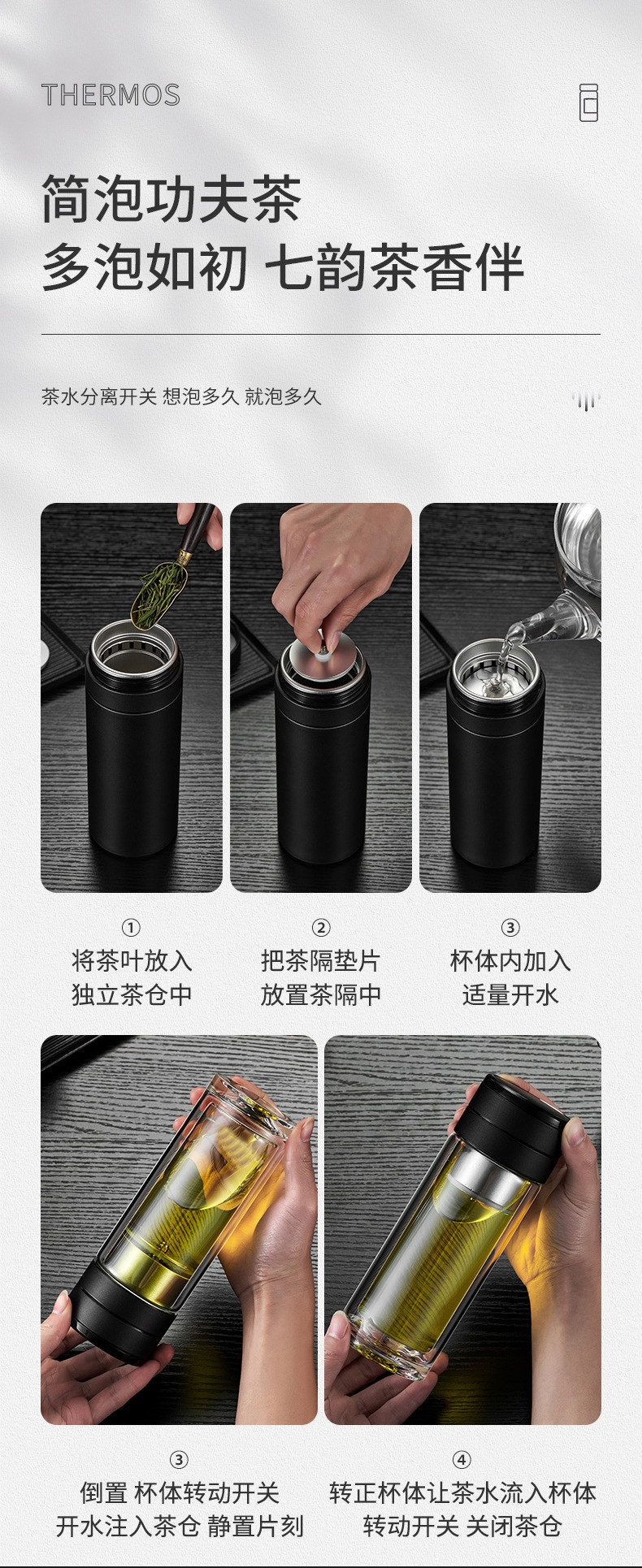 THERMOS

简泡功夫茶
多泡如初 七韵茶香伴

茶水分离开关 想泡多久 就泡多久

①
将茶叶放入
独立茶仓中

②
把茶隔垫片
放置茶隔中

③
杯体内加入
适量开水

③
倒置 杯体转动开关
开水注入茶仓 静置片刻

④
转正杯体让茶水流入杯体
转动开关 关闭茶仓