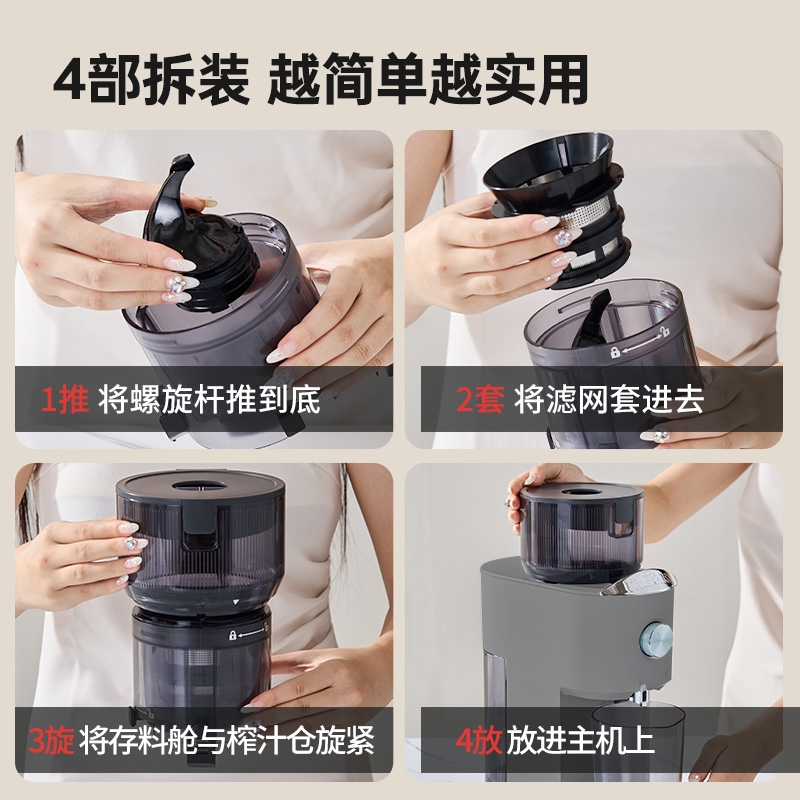 4部拆装 越简单越实用

1推 将螺旋杆推到底

2套 将滤网套进去

3旋 将存料舱与榨汁仓旋紧

4放 放进主机上