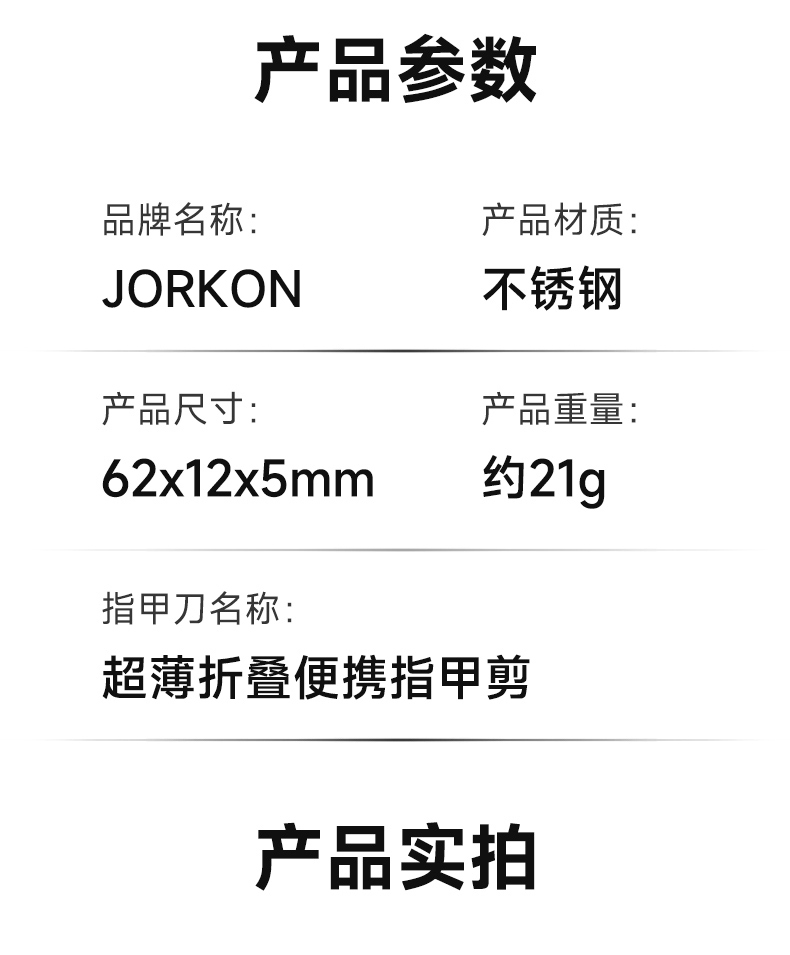 产品参数

品牌名称:
JORKON

产品材质:
不锈钢

产品尺寸:
62x12x5mm

产品重量:
约21g

指甲刀名称:
超薄折叠便携指甲剪

产品实拍