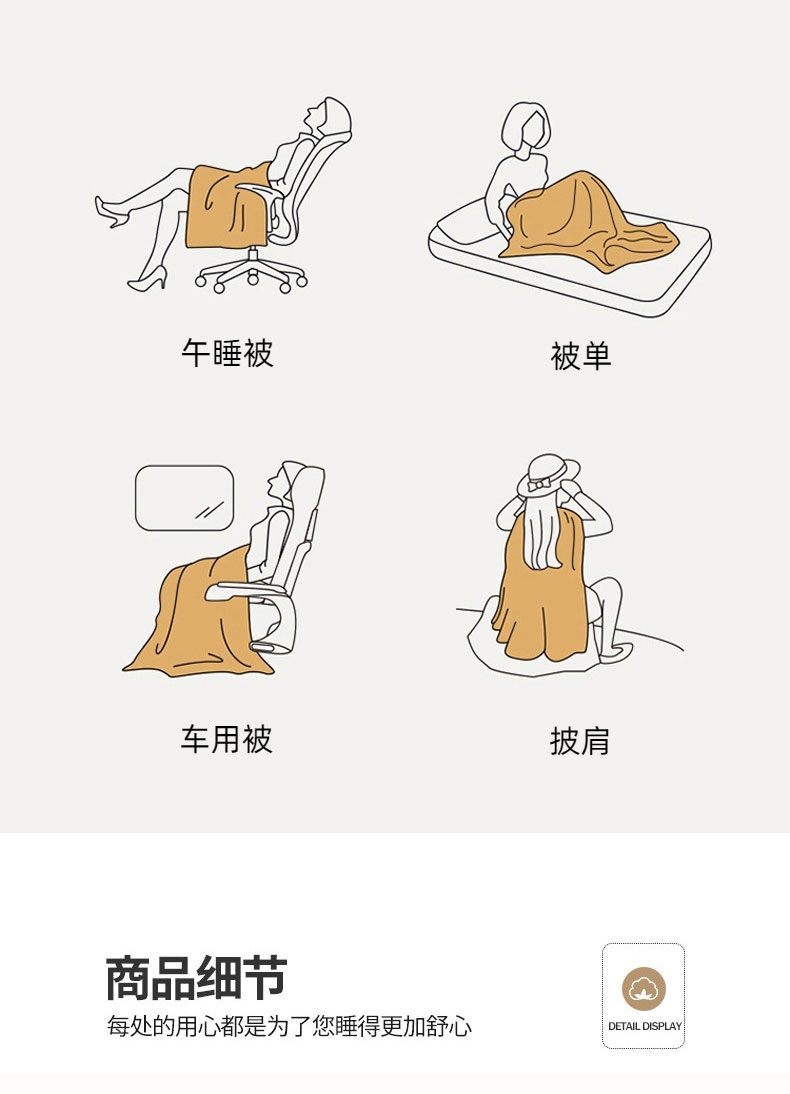 午睡被

被单

车用被

披肩

商品细节

每处的用心都是为了您睡得更加舒心

DETAIL DISPLAY