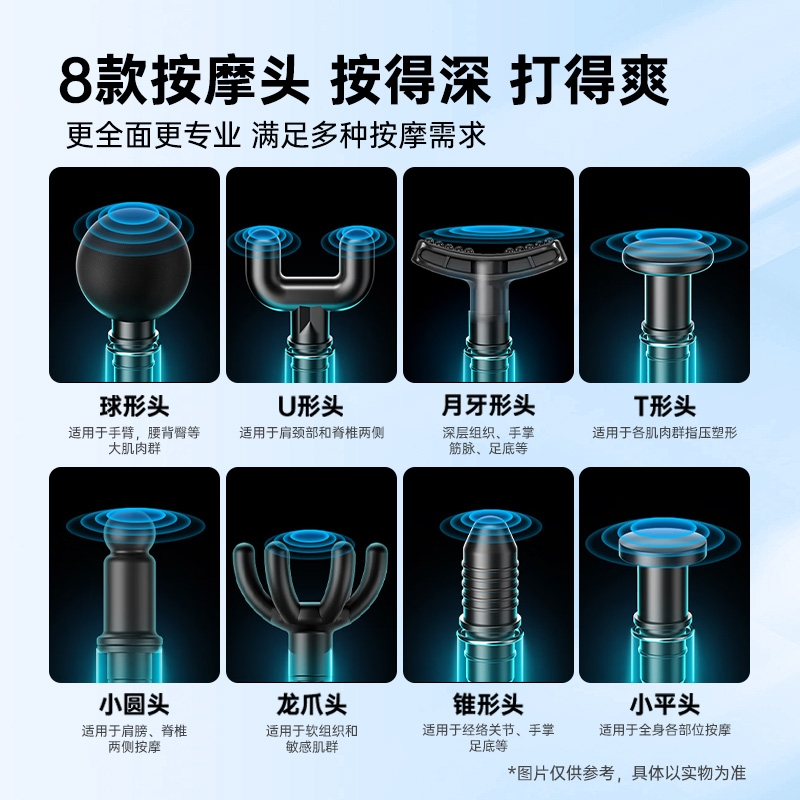 8款按摩头 按得深 打得爽

更全面更专业 满足多种按摩需求

球形头
适用于手臂，腰背臀等大肌肉群

U形头
适用于肩颈部和脊椎两侧

月牙形头
深层组织、手掌筋脉、足底等

T形头
适用于各肌肉群指压塑形

小圆头
适用于肩膀、脊椎两侧按摩

龙爪头
适用于软组织和敏感肌群

锥形头
适用于经络关节、手掌足底等

小平头
适用于全身各部位按摩

*图片仅供参考，具体以实物为准