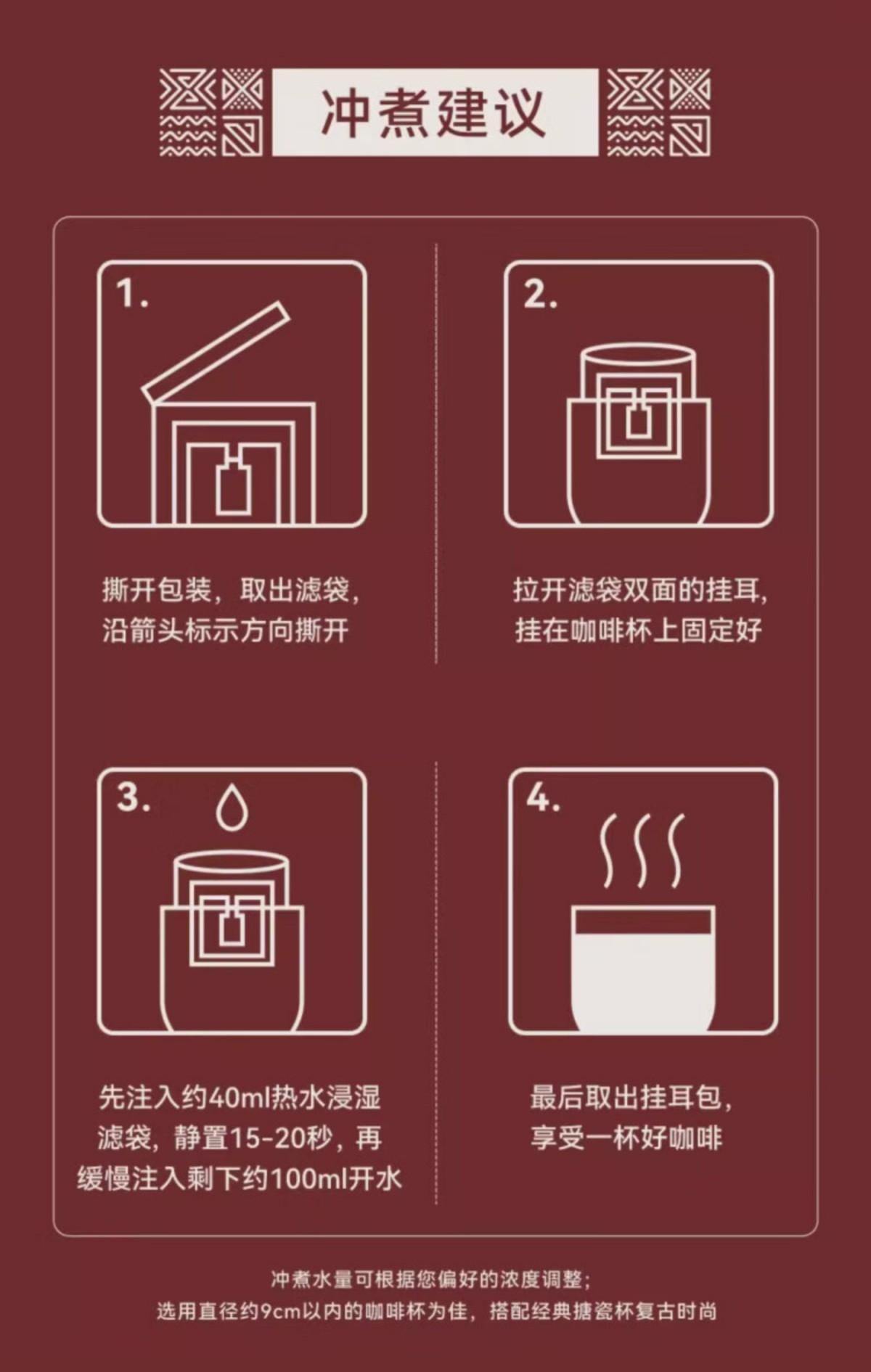 冲煮建议

1.

撕开包装，取出滤袋，沿箭头标示方向撕开

2.

拉开滤袋双面的挂耳，挂在咖啡杯上固定好

3.

先注入约40ml热水浸湿滤袋，静置15-20秒，再缓慢注入剩下约100ml开水

4.

最后取出挂耳包，享受一杯好咖啡

冲煮水量可根据您偏好的浓度调整；
选用直径约9cm以内的咖啡杯为佳，搭配经典搪瓷杯复古时尚