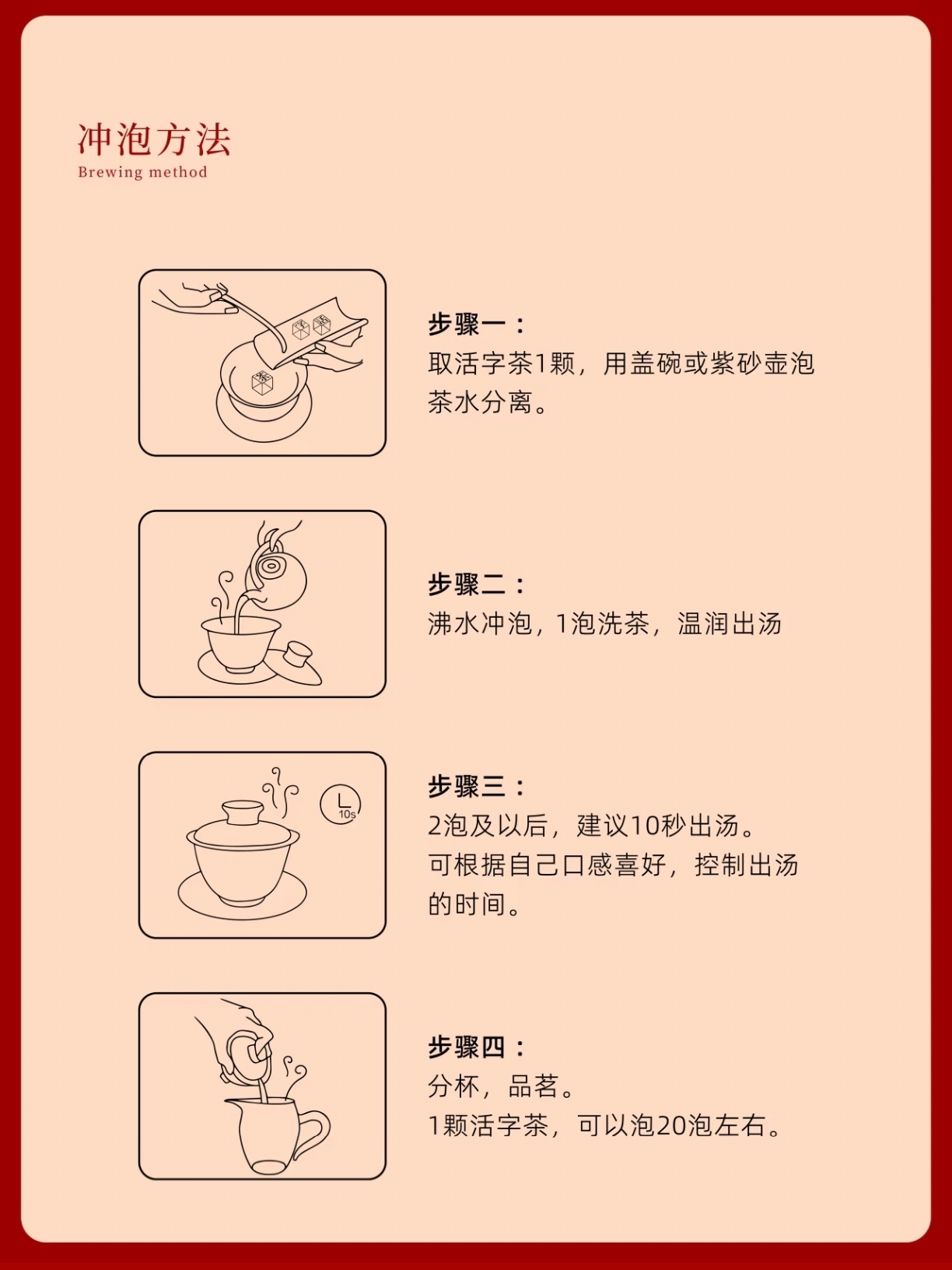 冲泡方法
Brewing method

步骤一：
取活字茶1颗，用盖碗或紫砂壶泡茶水分离。

步骤二：
沸水冲泡，1泡洗茶，温润出汤

10s

步骤三：
2泡及以后，建议10秒出汤。
可根据自己口感喜好，控制出汤的时间。

步骤四：
分杯，品茗。
1颗活字茶，可以泡20泡左右。