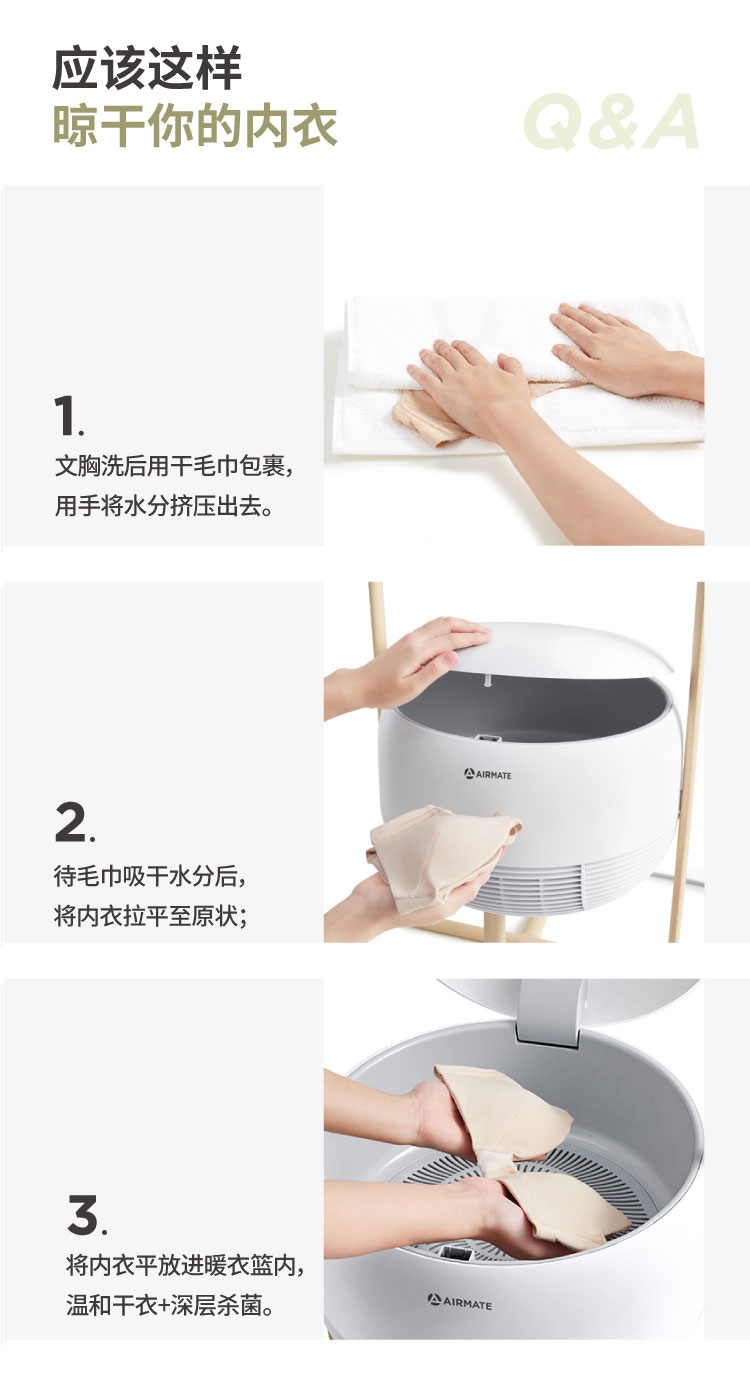 应该这样
晾干你的内衣

Q&A

1.
文胸洗后用干毛巾包裹，
用手将水分挤压出去。

2.
待毛巾吸干水分后，
将内衣拉平至原状；

AIRMATE

3.
将内衣平放进暖衣篮内，
温和干衣+深层杀菌。

AIRMATE