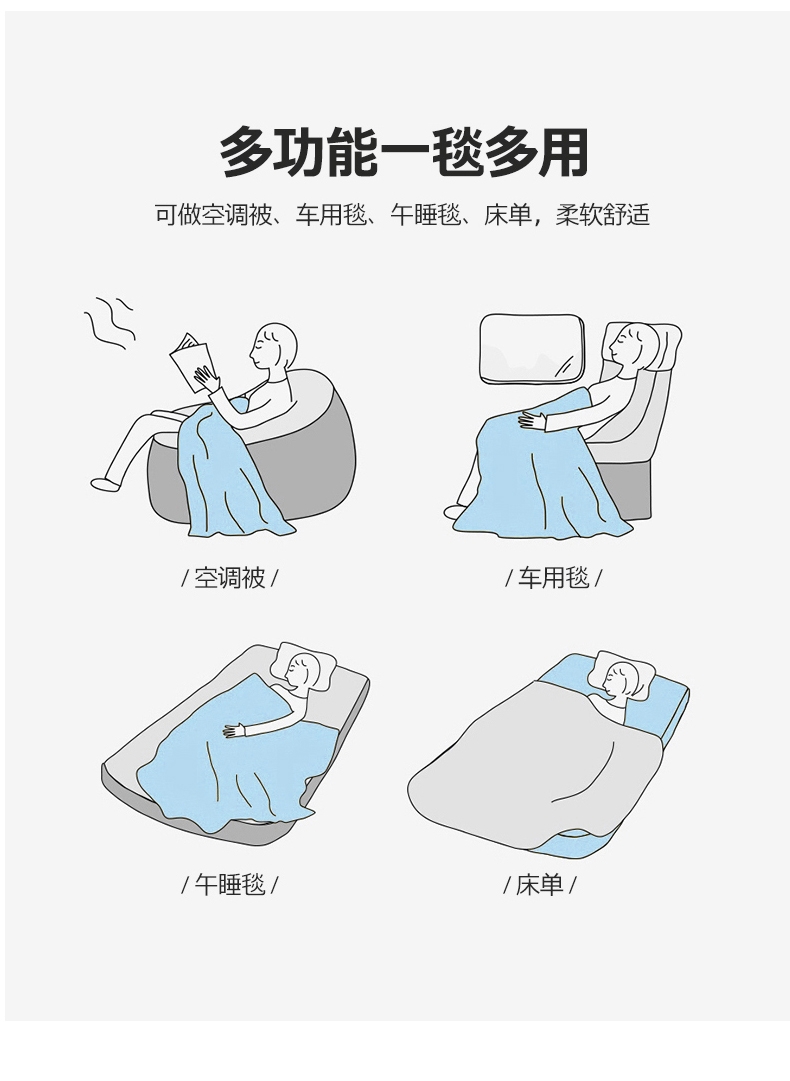 多功能一毯多用

可做空调被、车用毯、午睡毯、床单，柔软舒适

/ 空调被 /

/ 车用毯 /

/ 午睡毯 /

/ 床单 /