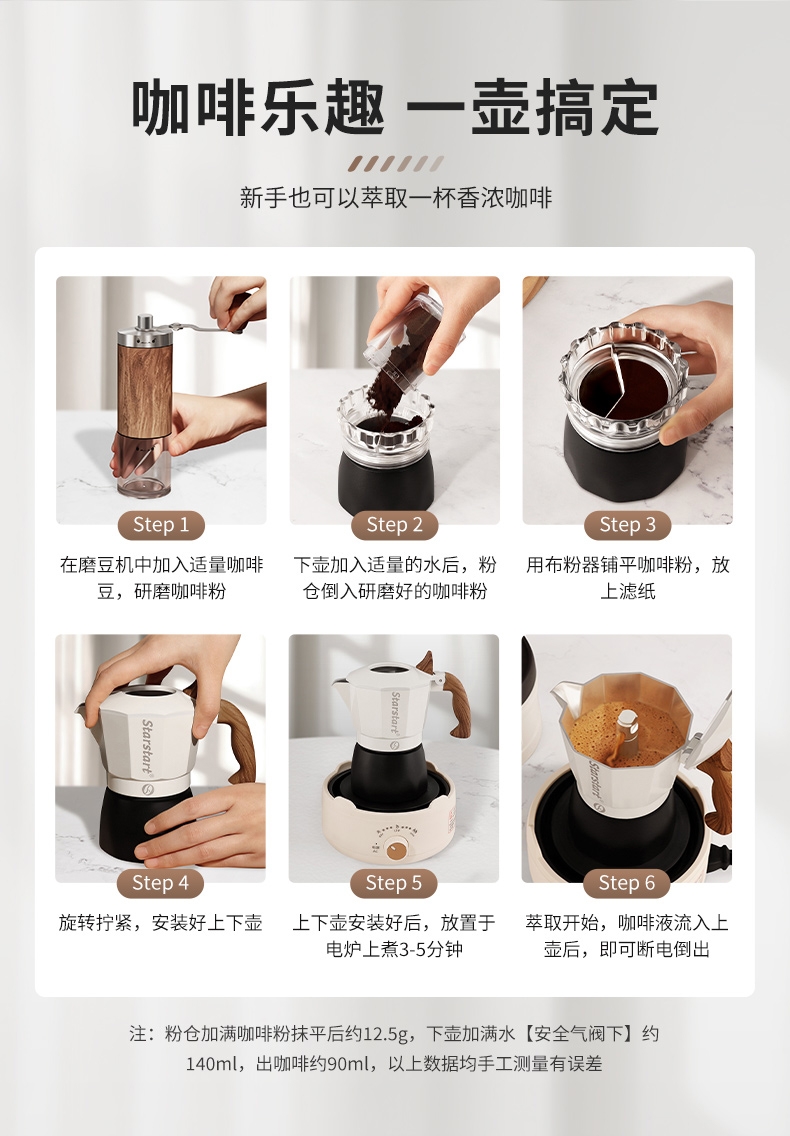 咖啡乐趣 一壶搞定

新手也可以萃取一杯香浓咖啡

Step 1

在磨豆机中加入适量咖啡豆，研磨咖啡粉

Step 2

下壶加入适量的水后，粉仓倒入研磨好的咖啡粉

Step 3

用布粉器铺平咖啡粉，放上滤纸

Starstart

Step 4

旋转拧紧，安装好上下壶

Starstart

Step 5

上下壶安装好后，放置于电炉上煮3-5分钟

Starstart

Step 6

萃取开始，咖啡液流入上壶后，即可断电倒出

注：粉仓加满咖啡粉抹平后约12.5g，下壶加满水【安全气阀下】约140ml，出咖啡约90ml，以上数据均手工测量有误差