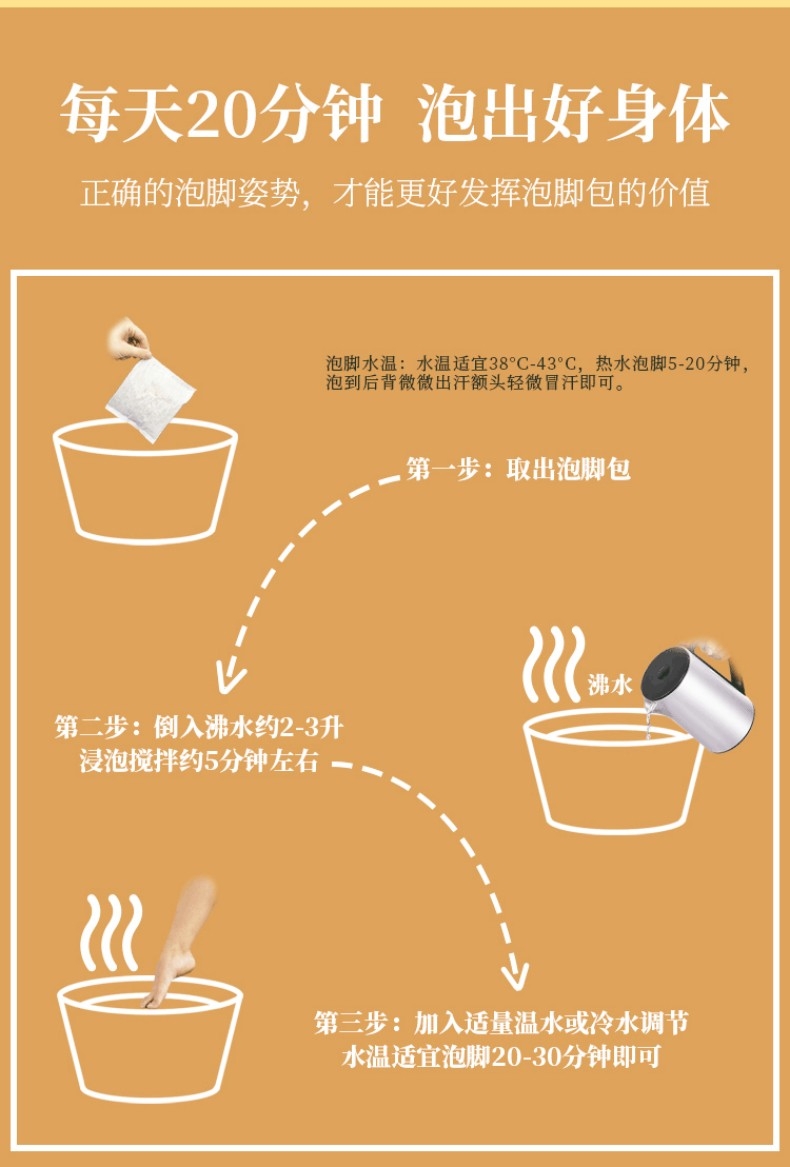 每天20分钟 泡出好身体

正确的泡脚姿势，才能更好发挥泡脚包的价值

泡脚水温：水温适宜38°C-43°C，热水泡脚5-20分钟，泡到后背微微出汗额头轻微冒汗即可。

第一步：取出泡脚包

沸水

第二步：倒入沸水约2-3升
浸泡搅拌约5分钟左右

第三步：加入适量温水或冷水调节
水温适宜泡脚20-30分钟即可