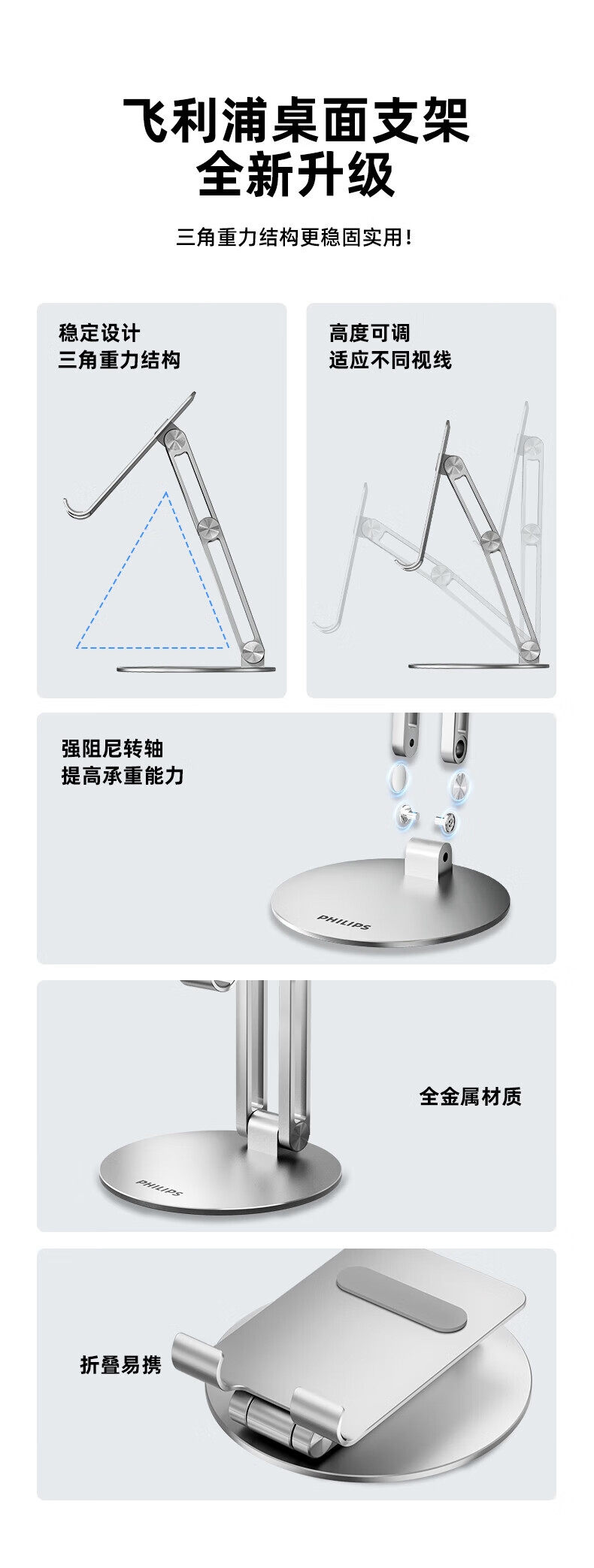 飞利浦桌面支架
全新升级

三角重力结构更稳固实用!

稳定设计
三角重力结构

高度可调
适应不同视线

强阻尼转轴
提高承重能力

PHILIPS

全金属材质

PHILIPS

折叠易携