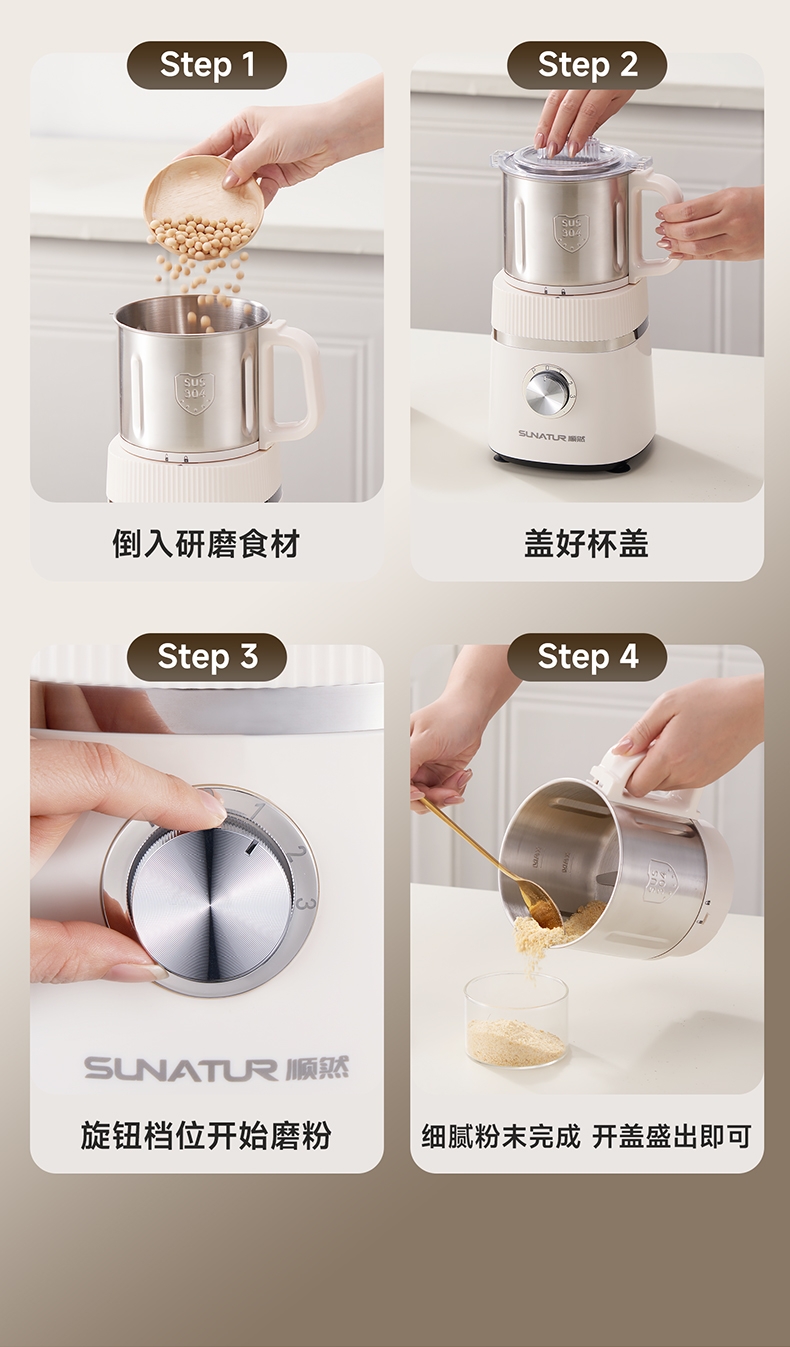 Step 1

SUS 304

倒入研磨食材

Step 2

SUS 304

SUNATUR 顺然

盖好杯盖

Step 3

1 2 3

SUNATUR 顺然

旋钮档位开始磨粉

Step 4

SUS 304

细腻粉末完成 开盖盛出即可