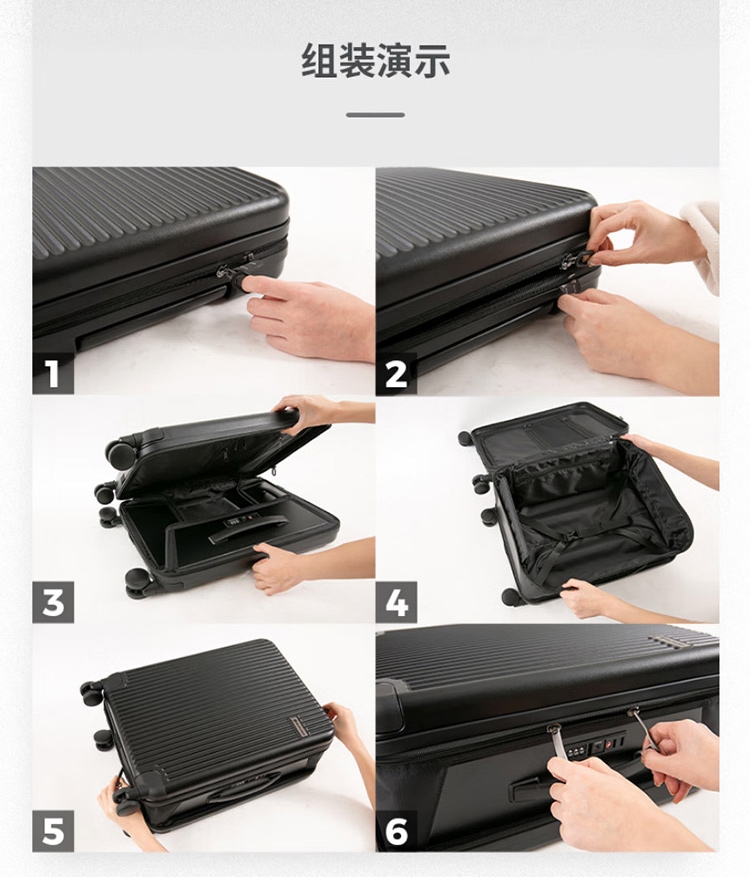 组装演示

1

2

3

4

5

6