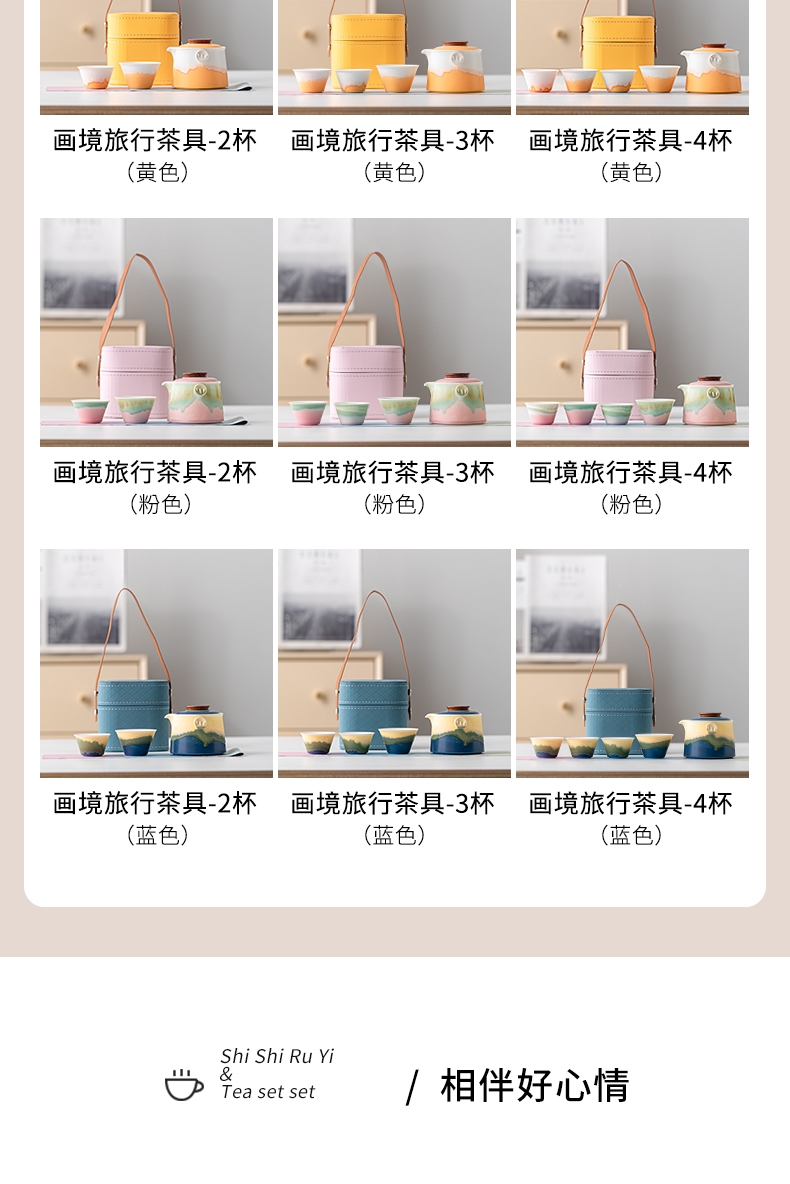 画境旅行茶具-2杯
（黄色）

画境旅行茶具-3杯
（黄色）

画境旅行茶具-4杯
（黄色）

画境旅行茶具-2杯
（粉色）

画境旅行茶具-3杯
（粉色）

画境旅行茶具-4杯
（粉色）

画境旅行茶具-2杯
（蓝色）

画境旅行茶具-3杯
（蓝色）

画境旅行茶具-4杯
（蓝色）

Shi Shi Ru Yi
&
Tea set set

/ 相伴好心情