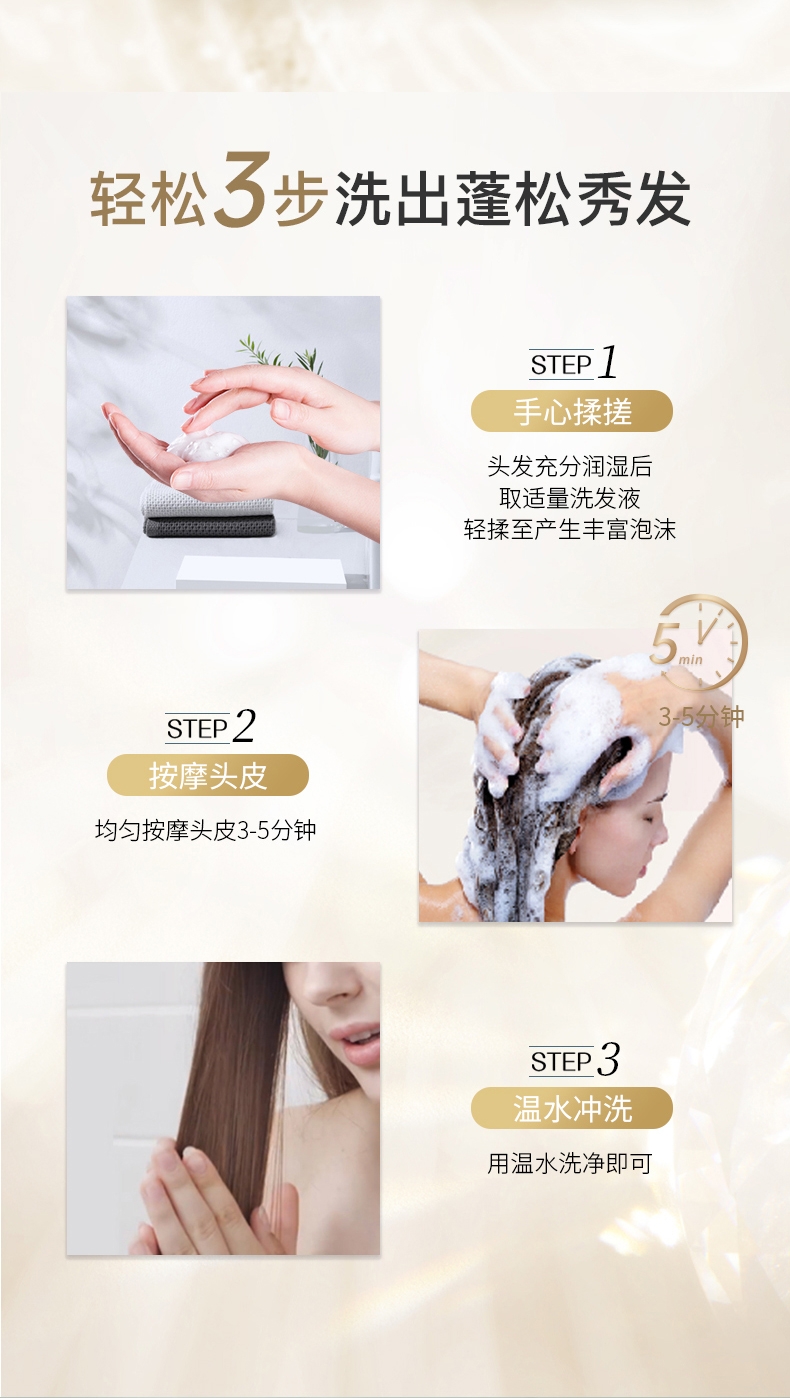 轻松3步洗出蓬松秀发

STEP 1
手心揉搓
头发充分润湿后
取适量洗发液
轻揉至产生丰富泡沫

5 min
3-5分钟

STEP 2
按摩头皮
均匀按摩头皮3-5分钟

STEP 3
温水冲洗
用温水洗净即可