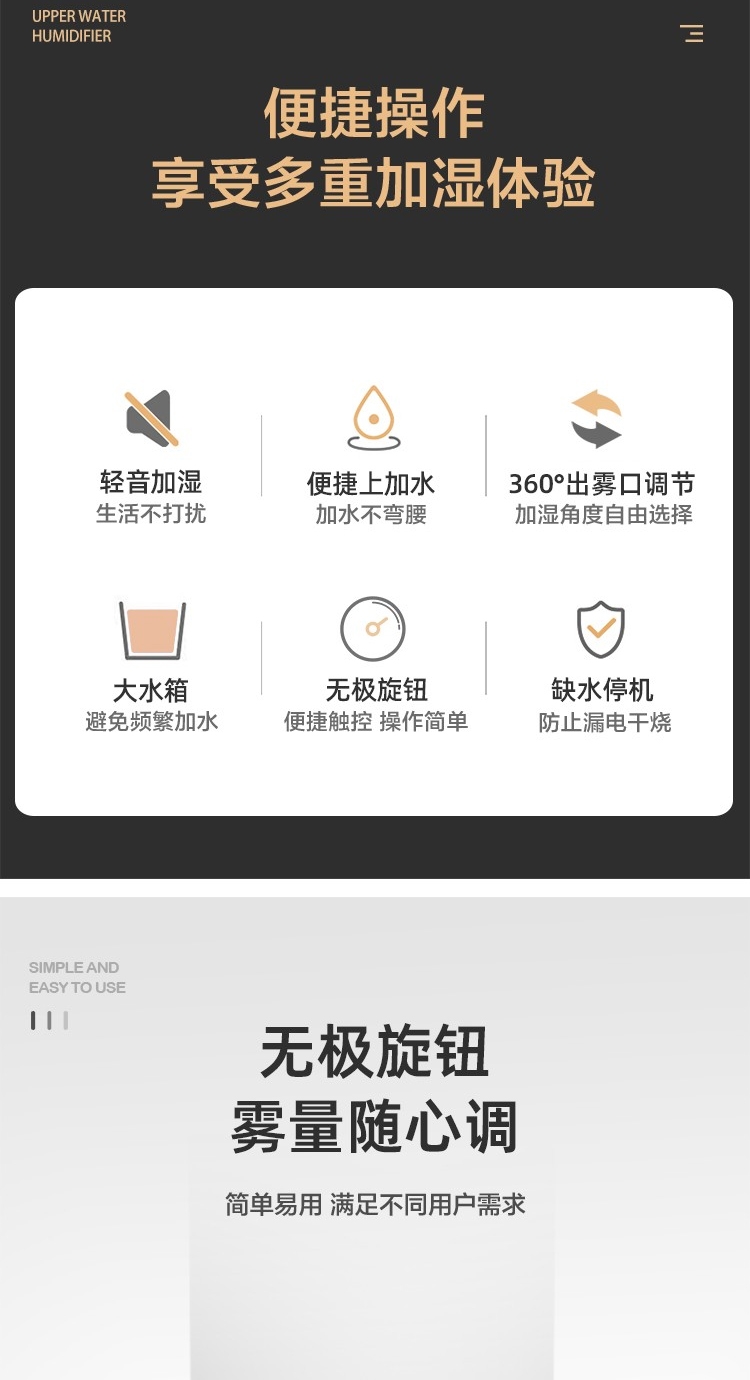 UPPER WATER
HUMIDIFIER

便捷操作
享受多重加湿体验

轻音加湿
生活不打扰

便捷上加水
加水不弯腰

360°出雾口调节
加湿角度自由选择

大水箱
避免频繁加水

无极旋钮
便捷触控 操作简单

缺水停机
防止漏电干烧

SIMPLE AND
EASY TO USE

无极旋钮
雾量随心调

简单易用 满足不同用户需求