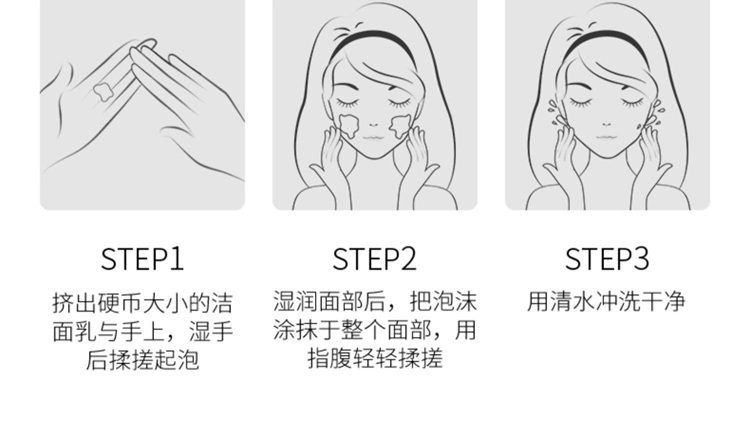 STEP1

挤出硬币大小的洁面乳与手上，湿手后揉搓起泡

STEP2

湿润面部后，把泡沫涂抹于整个面部，用指腹轻轻揉搓

STEP3

用清水冲洗干净