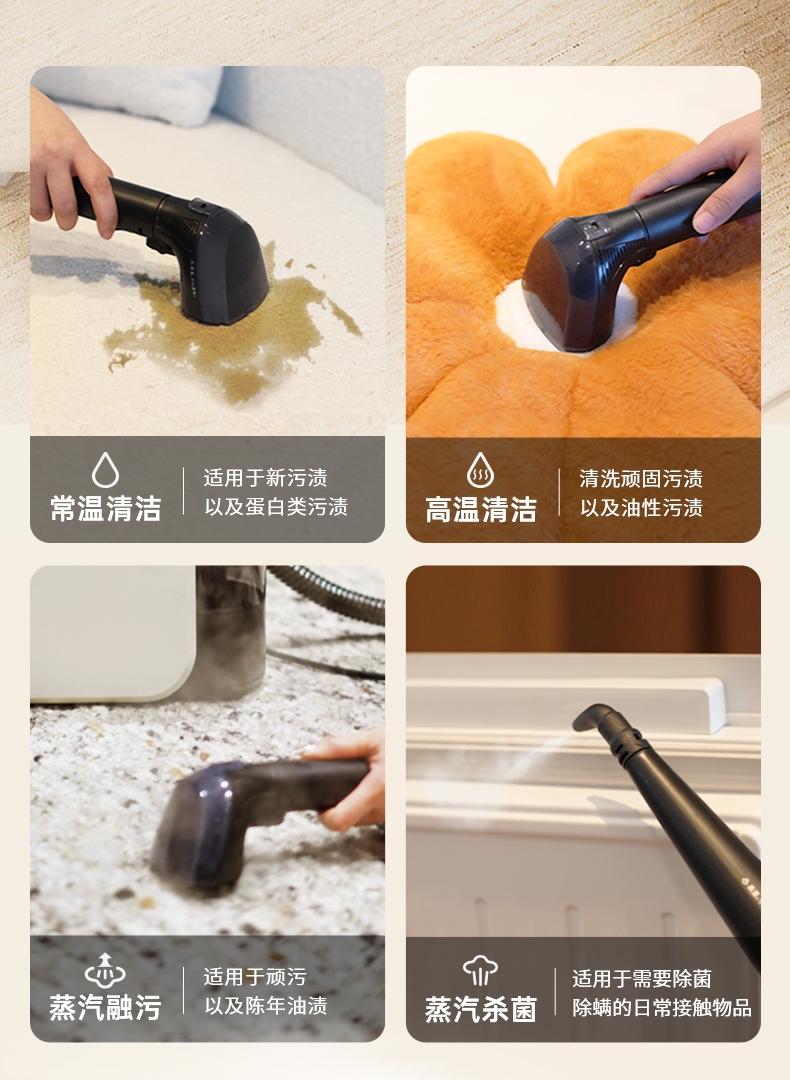 常温清洁

适用于新污渍
以及蛋白类污渍

高温清洁

清洗顽固污渍
以及油性污渍

蒸汽融污

适用于顽污
以及陈年油渍

蒸汽杀菌

适用于需要除菌
除螨的日常接触物品