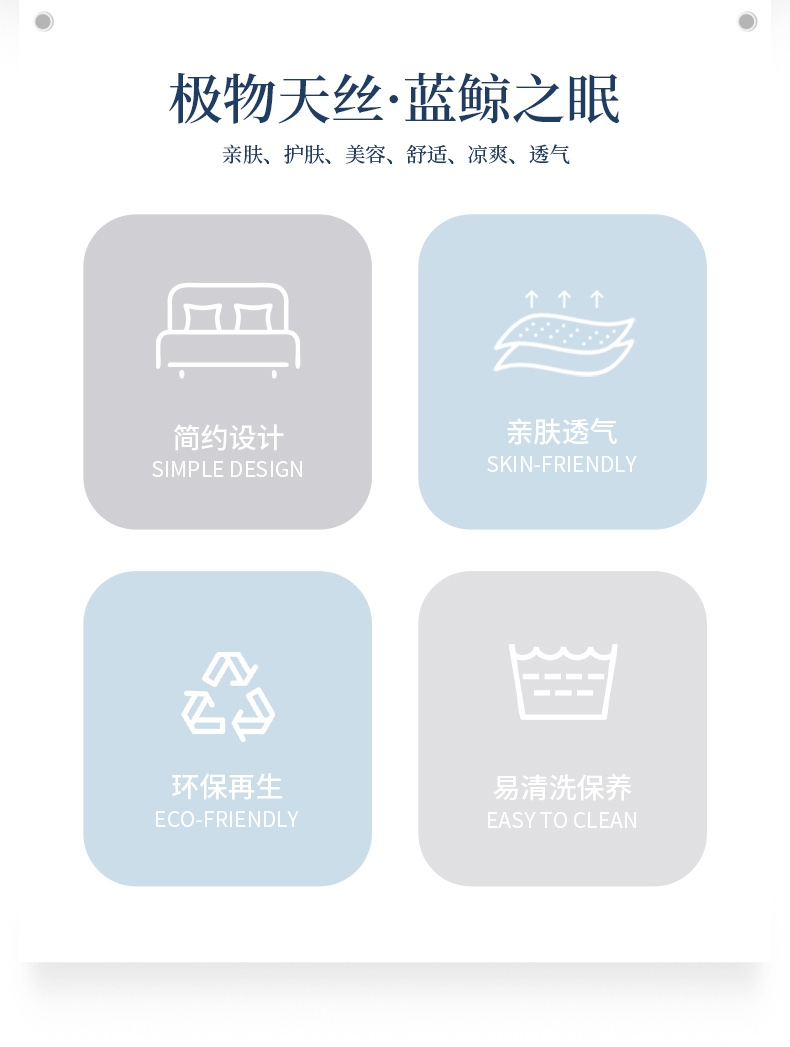 极物天丝·蓝鲸之眠

亲肤、护肤、美容、舒适、凉爽、透气

简约设计
SIMPLE DESIGN

亲肤透气
SKIN-FRIENDLY

环保再生
ECO-FRIENDLY

易清洗保养
EASY TO CLEAN