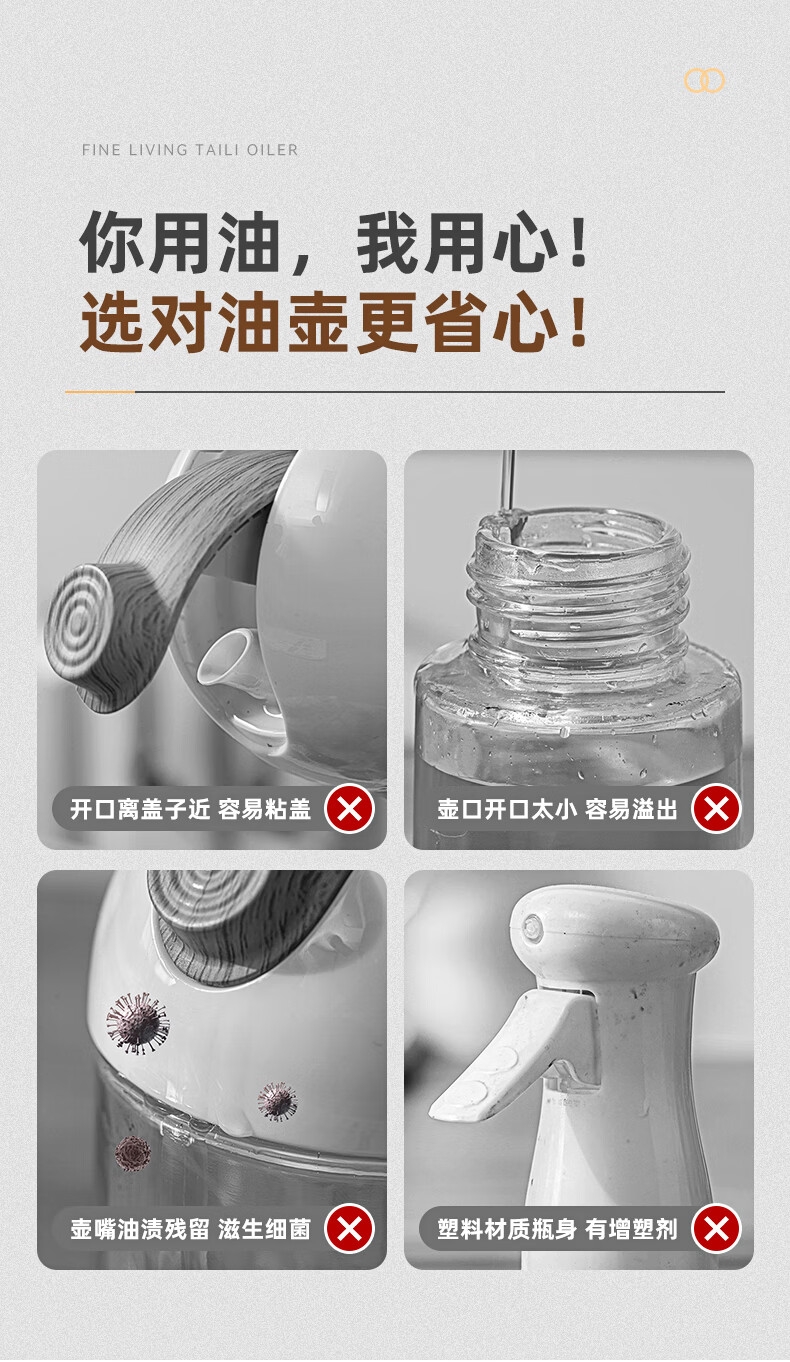 FINE LIVING TAILI OILER

你用油，我用心！
选对油壶更省心！

开口离盖子近 容易粘盖

壶口开口太小 容易溢出

壶嘴油渍残留 滋生细菌

塑料材质瓶身 有增塑剂