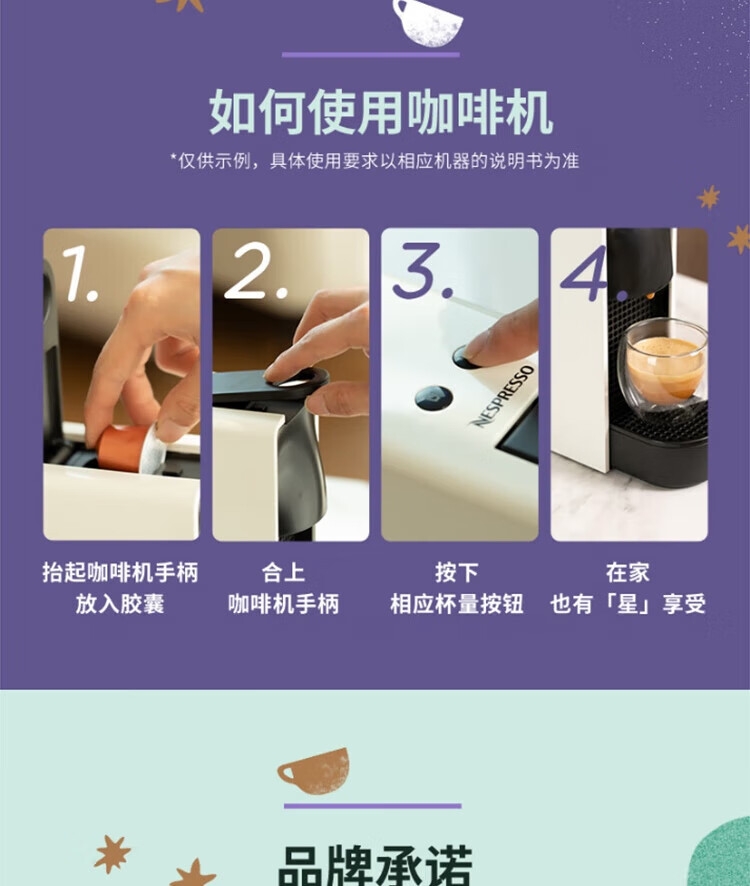 如何使用咖啡机

*仅供示例，具体使用要求以相应机器的说明书为准

1.

抬起咖啡机手柄
放入胶囊

2.

合上
咖啡机手柄

3.

NESPRESSO

按下
相应杯量按钮

4.

在家
也有「星」享受

品牌承诺