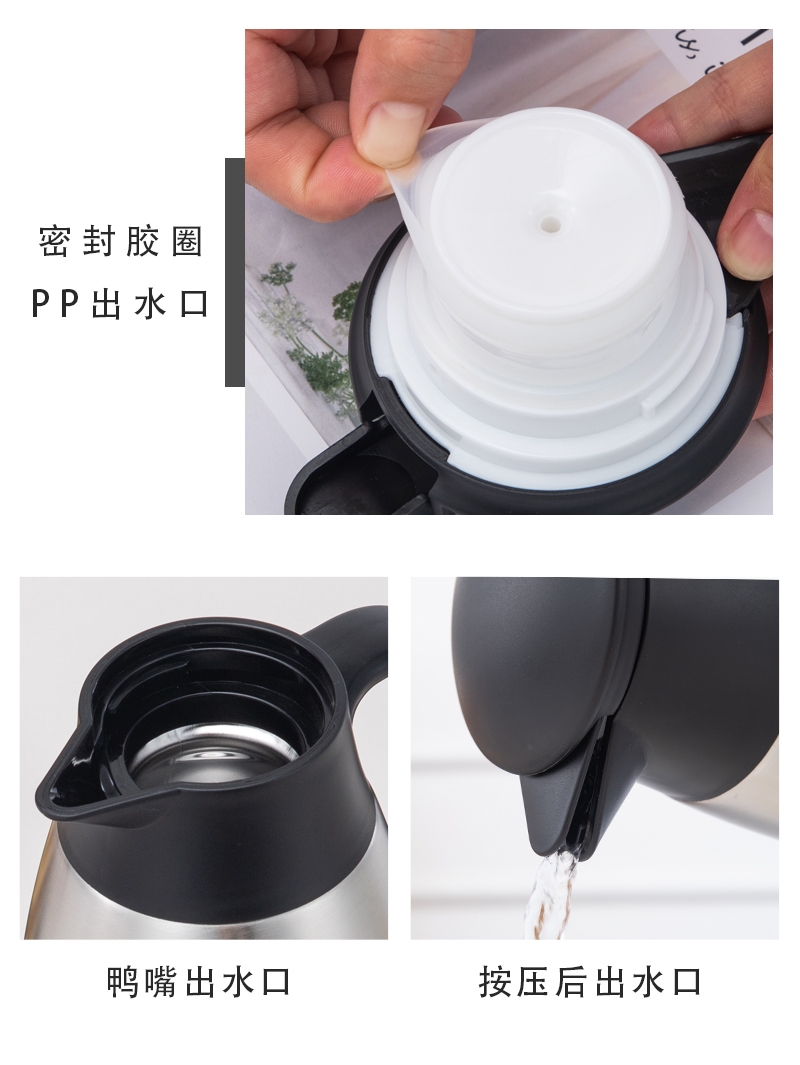 密封胶圈
PP出水口

鸭嘴出水口

按压后出水口