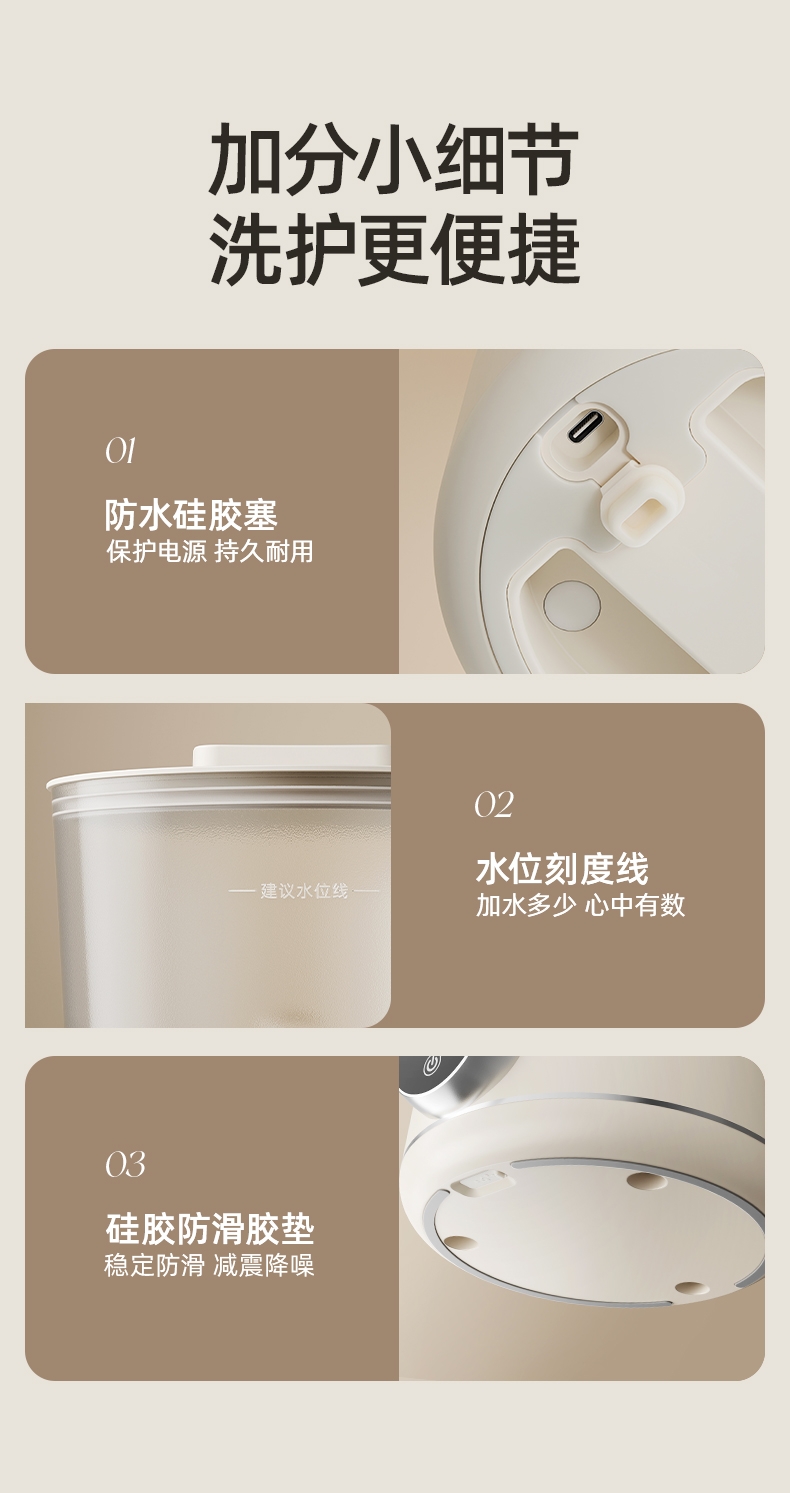 加分小细节
洗护更便捷

01
防水硅胶塞
保护电源 持久耐用

— 建议水位线 —

02
水位刻度线
加水多少 心中有数

03
硅胶防滑胶垫
稳定防滑 减震降噪