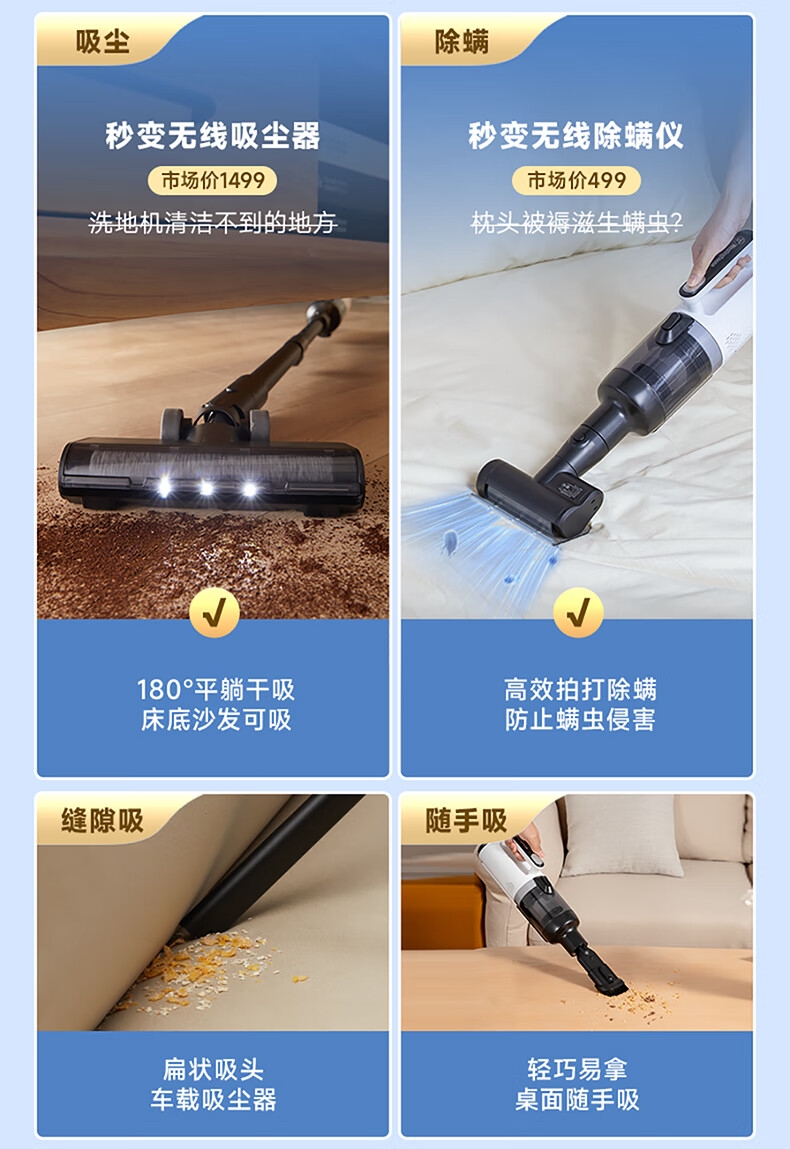 吸尘

秒变无线吸尘器

市场价1499

洗地机清洁不到的地方

180°平躺干吸
床底沙发可吸

除螨

秒变无线除螨仪

市场价499

枕头被褥滋生螨虫?

高效拍打除螨
防止螨虫侵害

缝隙吸

扁状吸头
车载吸尘器

随手吸

轻巧易拿
桌面随手吸