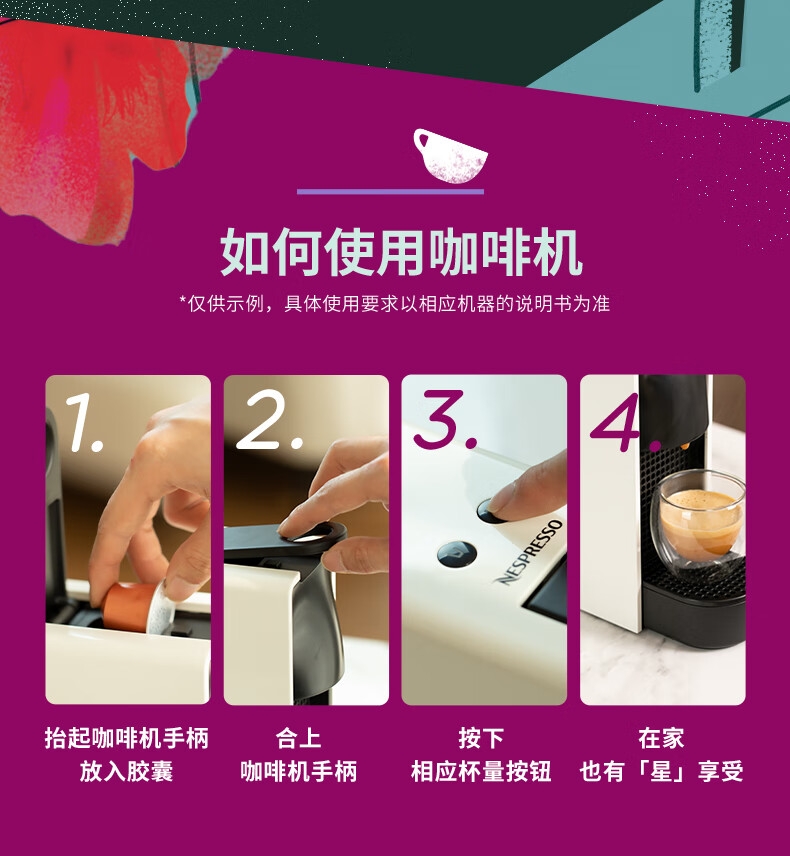 如何使用咖啡机

*仅供示例，具体使用要求以相应机器的说明书为准

1.

抬起咖啡机手柄
放入胶囊

2.

合上
咖啡机手柄

3.

NESPRESSO

按下
相应杯量按钮

4.

在家
也有「星」享受