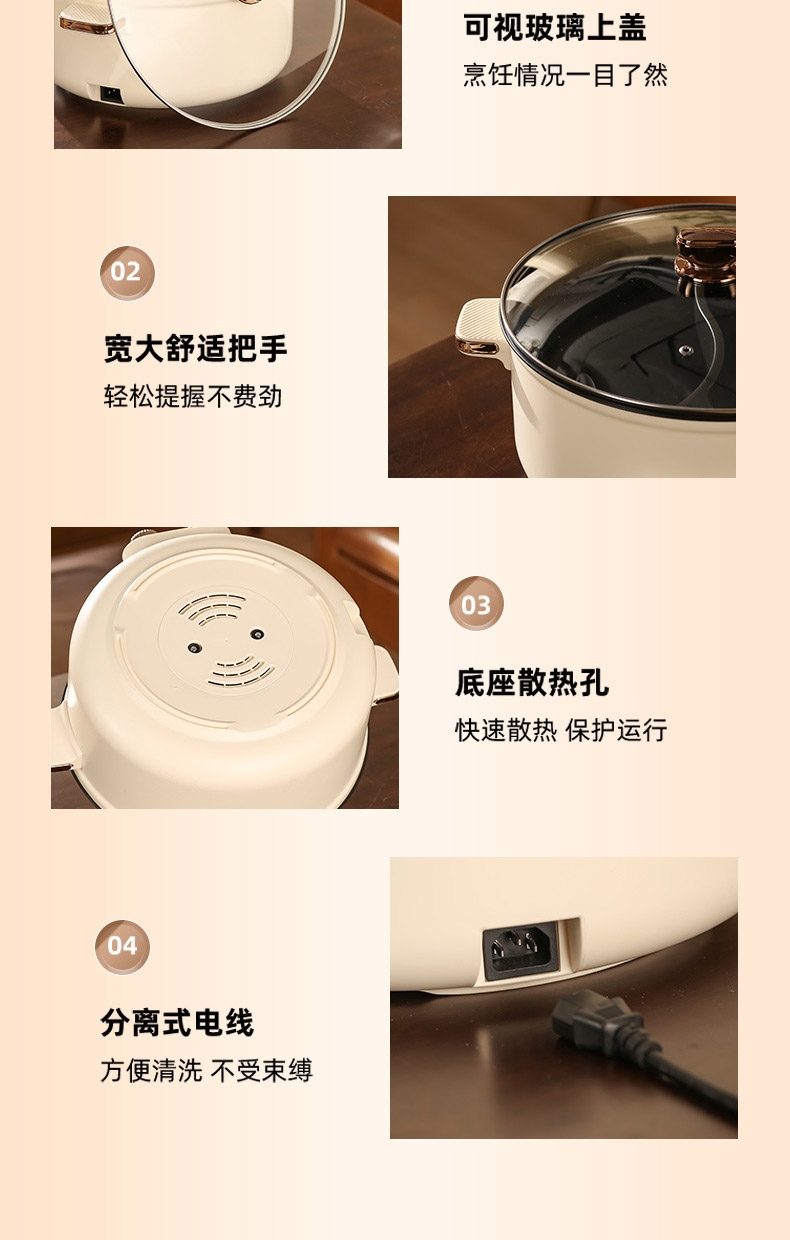 可视玻璃上盖
烹饪情况一目了然

02
宽大舒适把手
轻松提握不费劲

03
底座散热孔
快速散热 保护运行

04
分离式电线
方便清洗 不受束缚