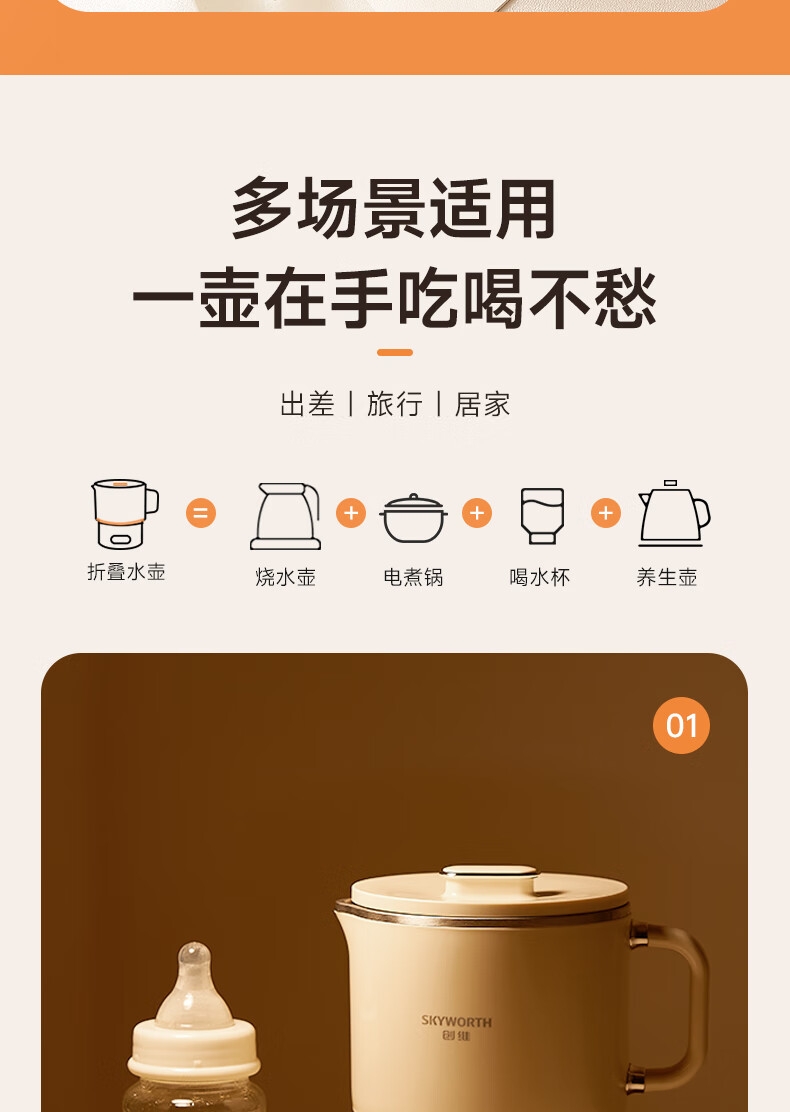 多场景适用
一壶在手吃喝不愁

出差 | 旅行 | 居家

折叠水壶 = 烧水壶 + 电煮锅 + 喝水杯 + 养生壶

01

SKYWORTH
创维