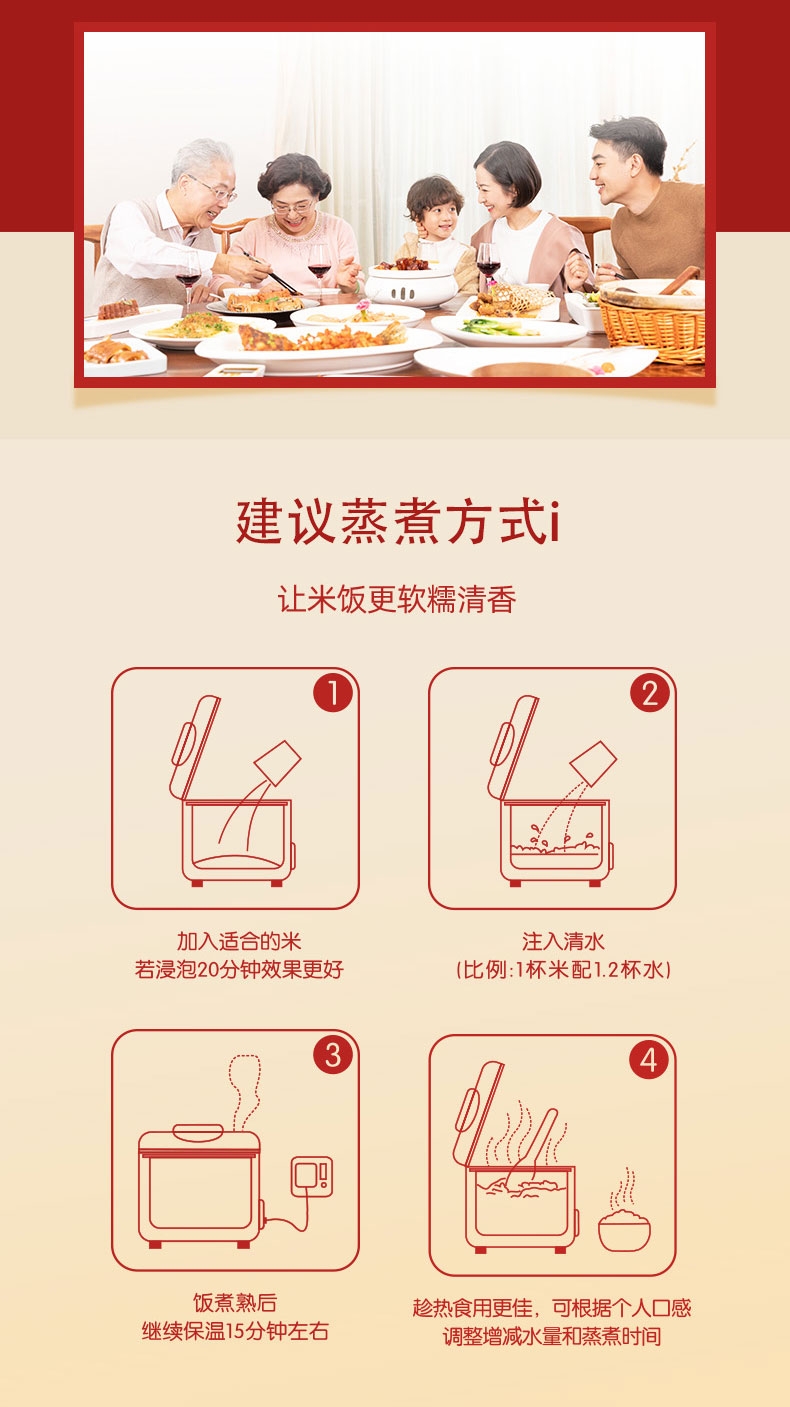 建议蒸煮方式i

让米饭更软糯清香

1

加入适合的米
若浸泡20分钟效果更好

2

注入清水
（比例:1杯米配1.2杯水）

3

饭煮熟后
继续保温15分钟左右

4

趁热食用更佳，可根据个人口感
调整增减水量和蒸煮时间